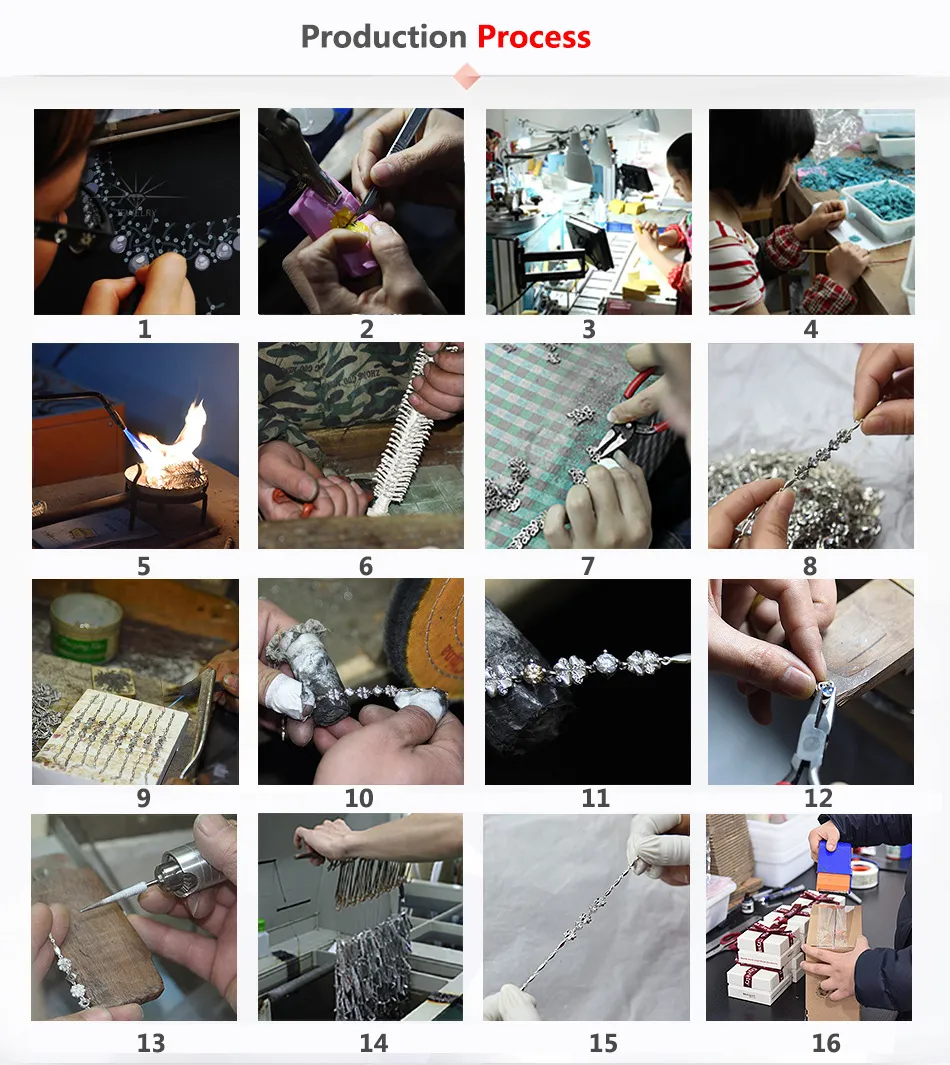 Production Process

1

2

3

4

5

6

7

8

9

10

11

12

13

14

15

16