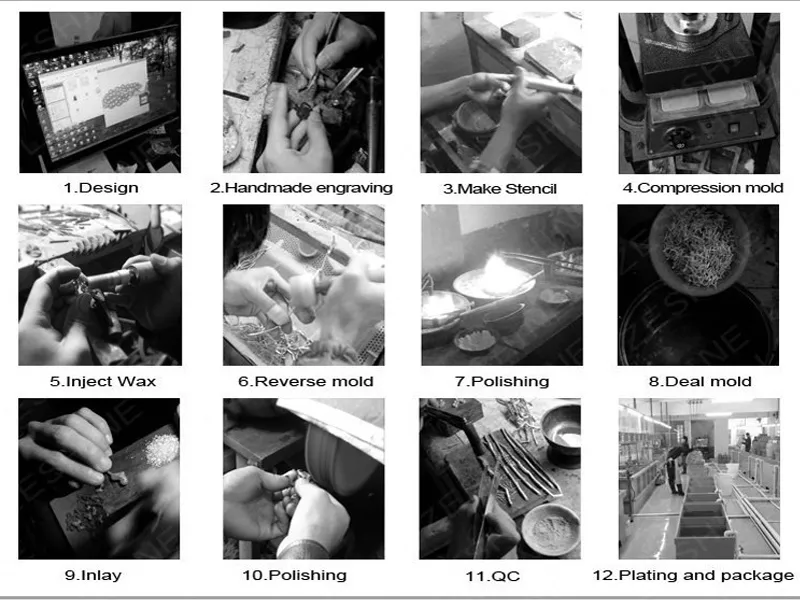 1.Design

2.Handmade engraving

3.Make Stencil

4.Compression mold

5.Inject Wax

6.Reverse mold

7.Polishing

8.Deal mold

9.Inlay

10.Polishing

11.QC

12.Plating and package