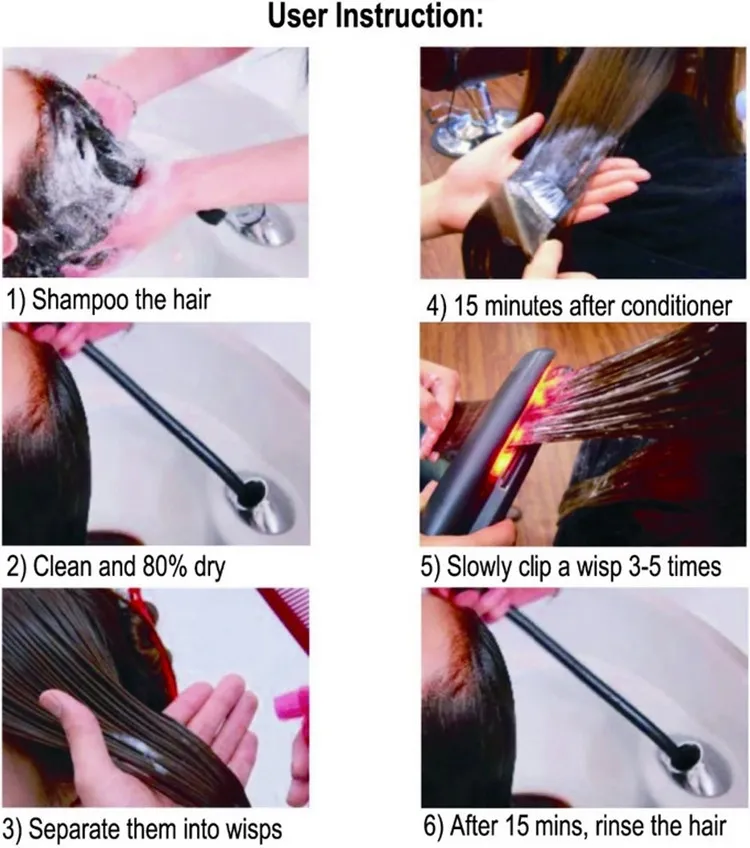 User Instruction:

1) Shampoo the hair

2) Clean and 80% dry

3) Separate them into wisps

4) 15 minutes after conditioner

5) Slowly clip a wisp 3-5 times

6) After 15 mins, rinse the hair