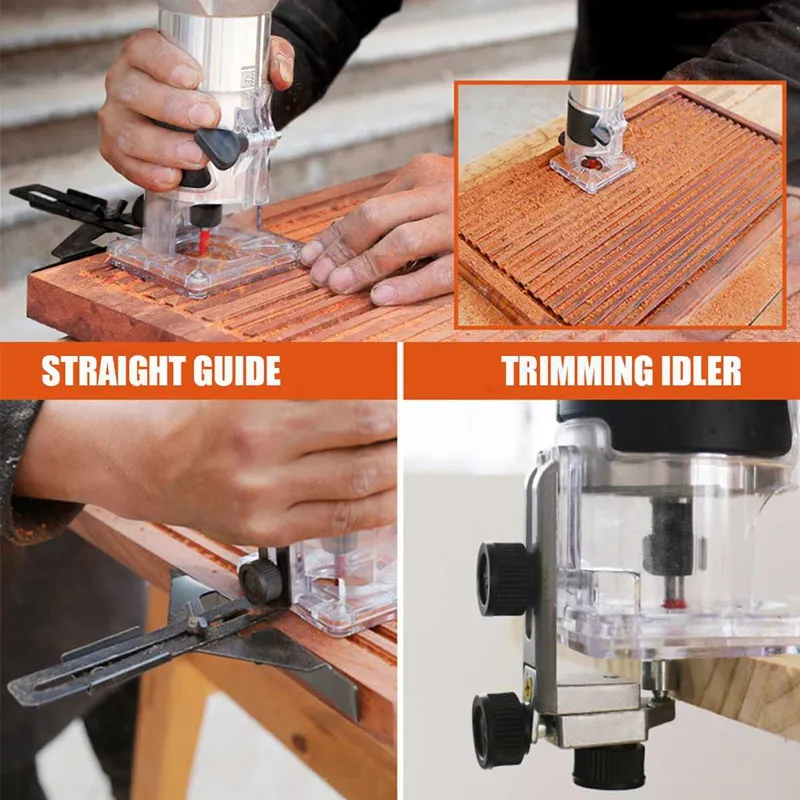 STRAIGHT GUIDE

TRIMMING IDLER