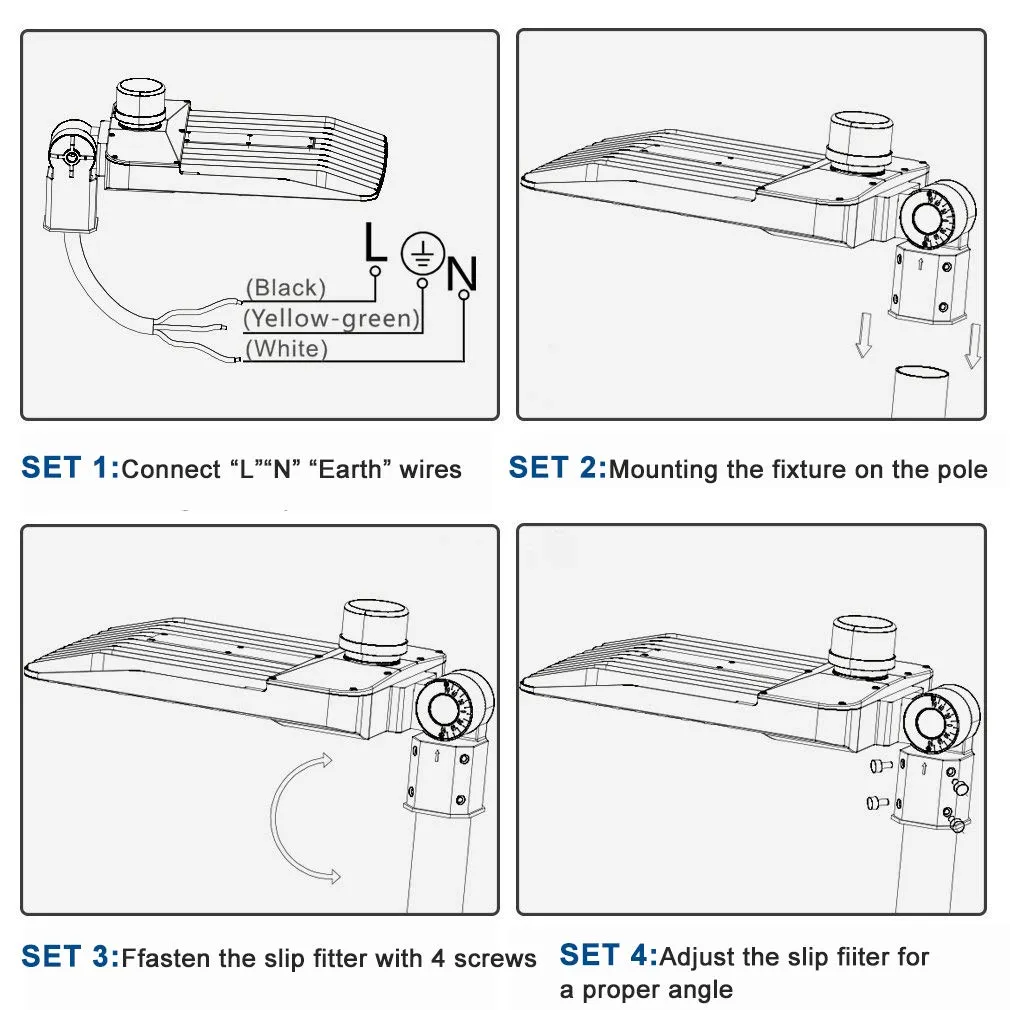 L
N
(Black)
(Yellow-green)
(White)

SET 1:Connect “L”“N” “Earth” wires

SET 2:Mounting the fixture on the pole

SET 3:Ffasten the slip fitter with 4 screws

SET 4:Adjust the slip fiiter for a proper angle