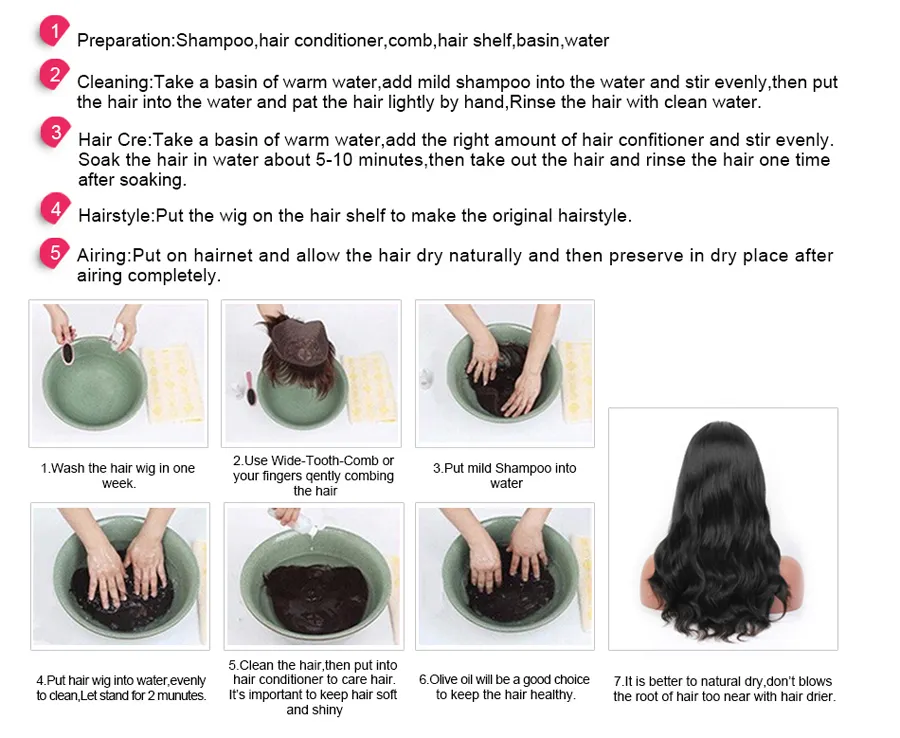 1 Preparation:Shampoo,hair conditioner,comb,hair shelf,basin,water

2 Cleaning:Take a basin of warm water,add mild shampoo into the water and stir evenly,then put the hair into the water and pat the hair lightly by hand,Rinse the hair with clean water.

3 Hair Cre:Take a basin of warm water,add the right amount of hair confitioner and stir evenly. Soak the hair in water about 5-10 minutes,then take out the hair and rinse the hair one time after soaking.

4 Hairstyle:Put the wig on the hair shelf to make the original hairstyle.

5 Airing:Put on hairnet and allow the hair dry naturally and then preserve in dry place after airing completely.

1.Wash the hair wig in one week.

2.Use Wide-Tooth-Comb or your fingers qently combing the hair

3.Put mild Shampoo into water

4.Put hair wig into water,evenly to clean,Let stand for 2 munutes.

5.Clean the hair,then put into hair conditioner to care hair. It's important to keep hair soft and shiny

6.Olive oil will be a good choice to keep the hair healthy.

7.It is better to natural dry,don't blows the root of hair too near with hair drier.