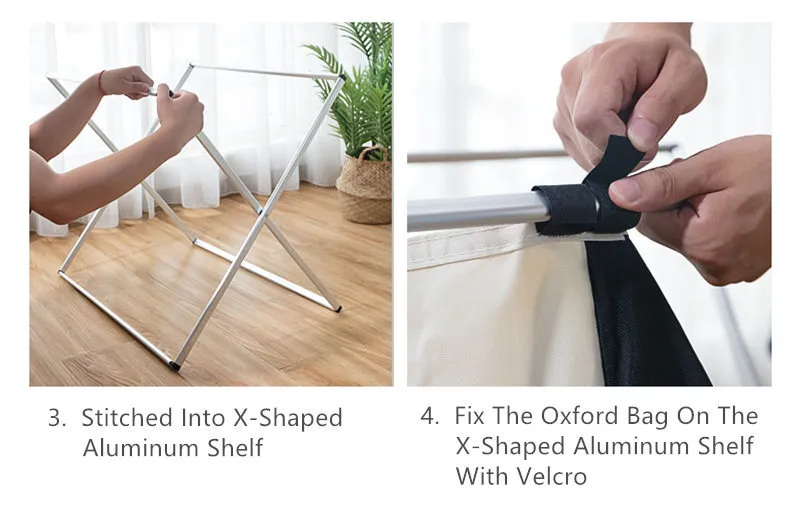 3. Stitched Into X-Shaped Aluminum Shelf

4. Fix The Oxford Bag On The X-Shaped Aluminum Shelf With Velcro