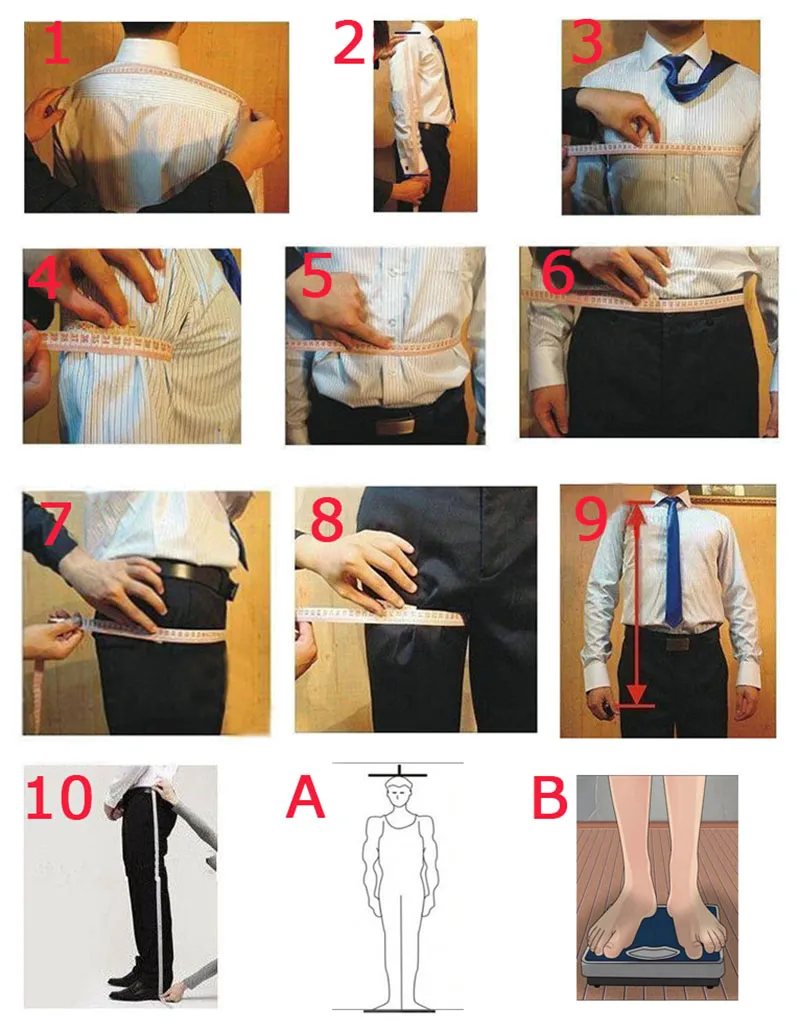 1
2
3
4
5
6
7
8
9
10
A
B