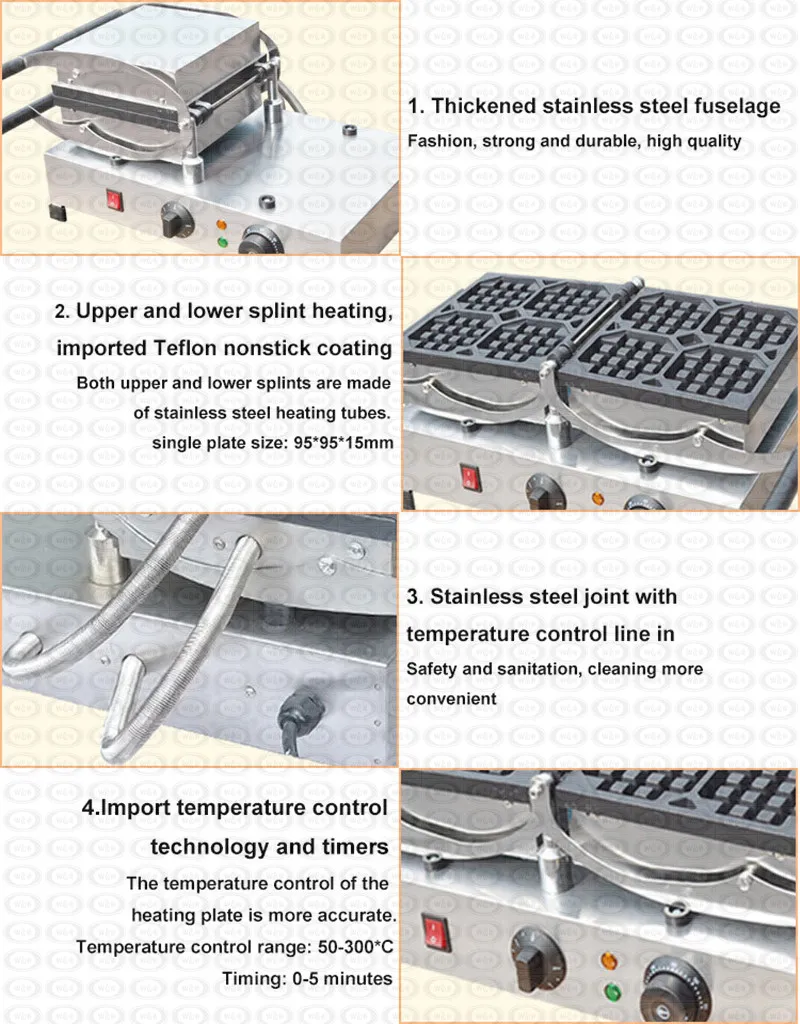 1. Thickened stainless steel fuselage
Fashion, strong and durable, high quality

2. Upper and lower splint heating, imported Teflon nonstick coating
Both upper and lower splints are made of stainless steel heating tubes.
single plate size: 95*95*15mm

3. Stainless steel joint with temperature control line in
Safety and sanitation, cleaning more convenient

4.Import temperature control technology and timers
The temperature control of the heating plate is more accurate.
Temperature control range: 50-300*C
Timing: 0-5 minutes