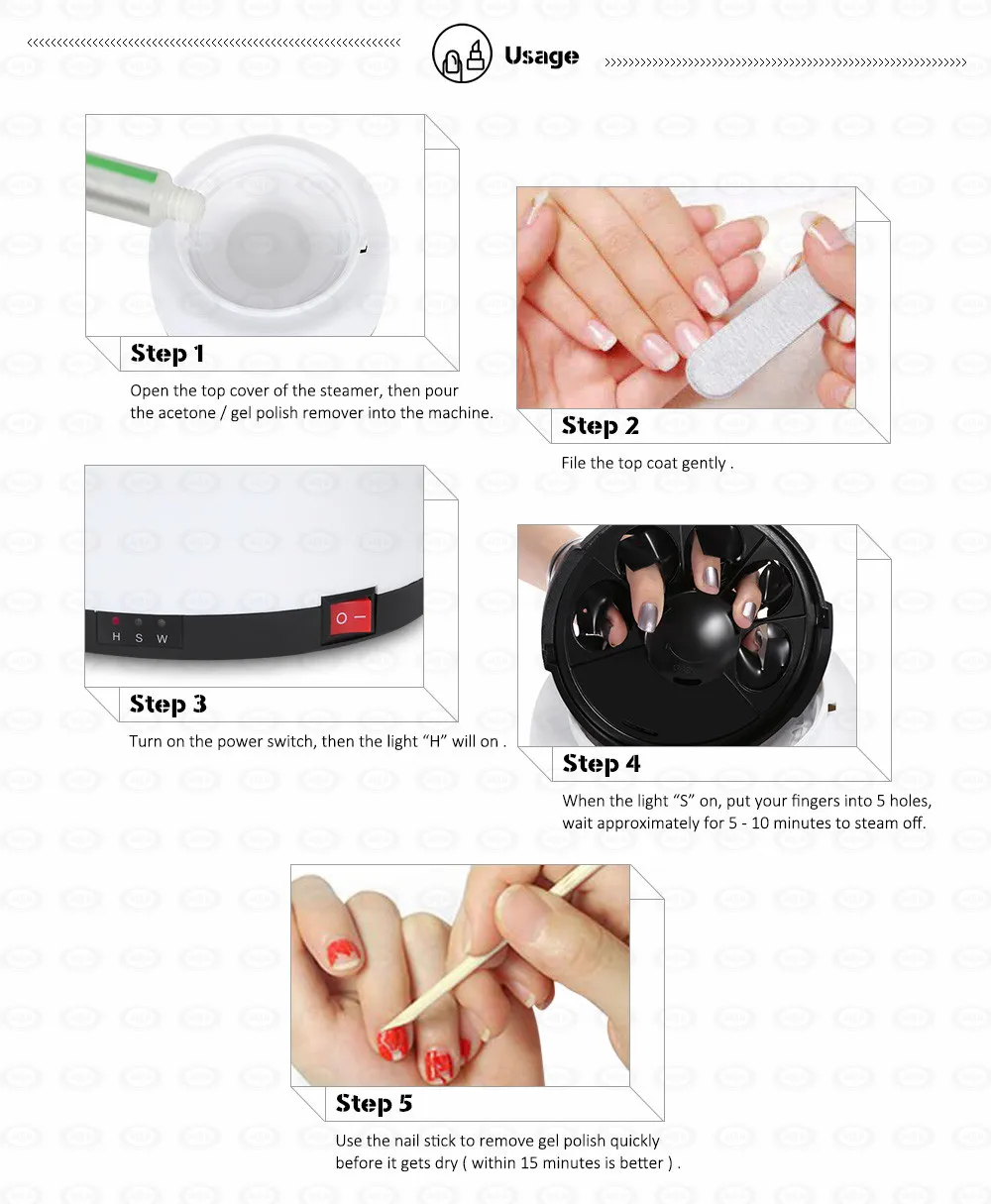 Usage

Step 1

Open the top cover of the steamer, then pour the acetone / gel polish remover into the machine.

Step 2

File the top coat gently .

H S W

O —

Step 3

Turn on the power switch, then the light “H” will on .

Step 4

When the light “S” on, put your fingers into 5 holes, wait approximately for 5 - 10 minutes to steam off.

Step 5

Use the nail stick to remove gel polish quickly before it gets dry ( within 15 minutes is better ) .