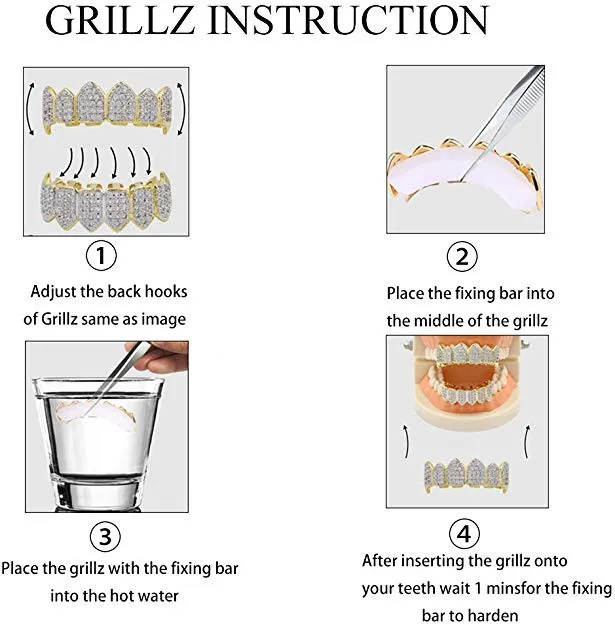 GRILLZ INSTRUCTION

①

Adjust the back hooks of Grillz same as image

②

Place the fixing bar into the middle of the grillz

③

Place the grillz with the fixing bar into the hot water

④

After inserting the grillz onto your teeth wait 1 minsfor the fixing bar to harden