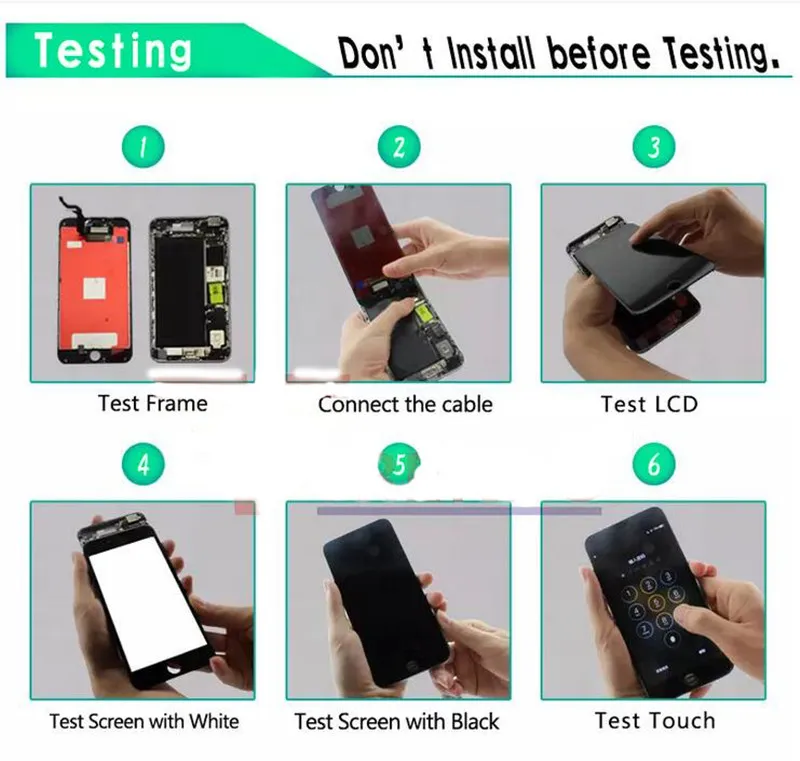 Testing

Don' t Install before Testing.

1

Test Frame

2

Connect the cable

3

Test LCD

4

Test Screen with White

5

Test Screen with Black

6

Test Touch