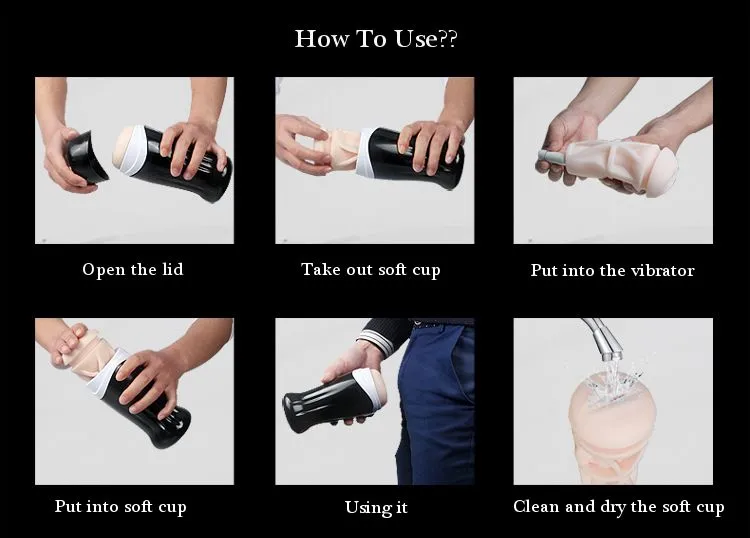 How To Use??

Open the lid

Take out soft cup

Put into the vibrator

Put into soft cup

Using it

Clean and dry the soft cup