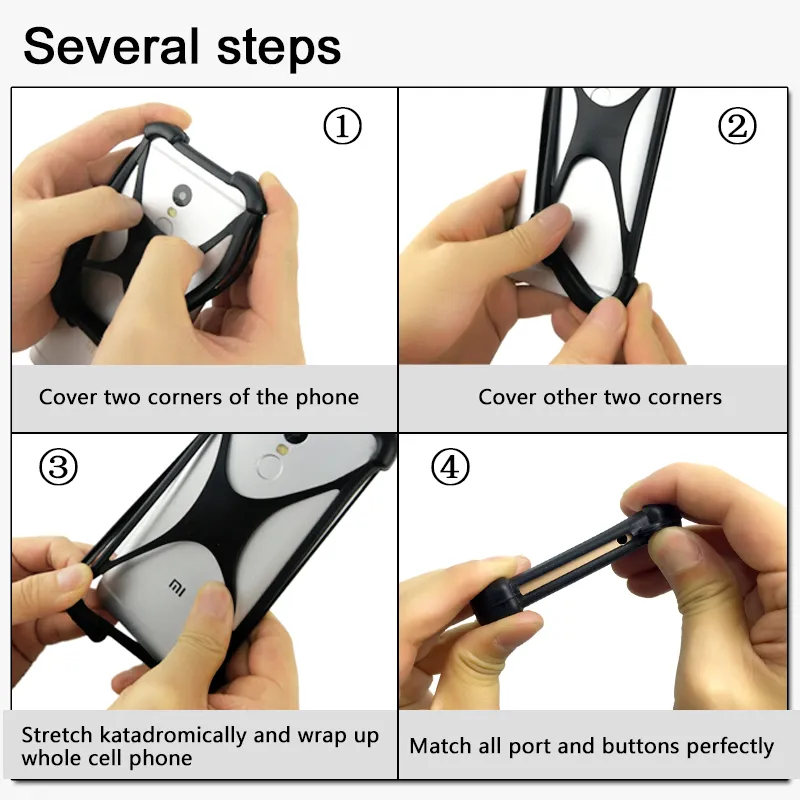 Several steps

①

Cover two corners of the phone

②

Cover other two corners

③

MI

Stretch katadromically and wrap up whole cell phone

④

Match all port and buttons perfectly