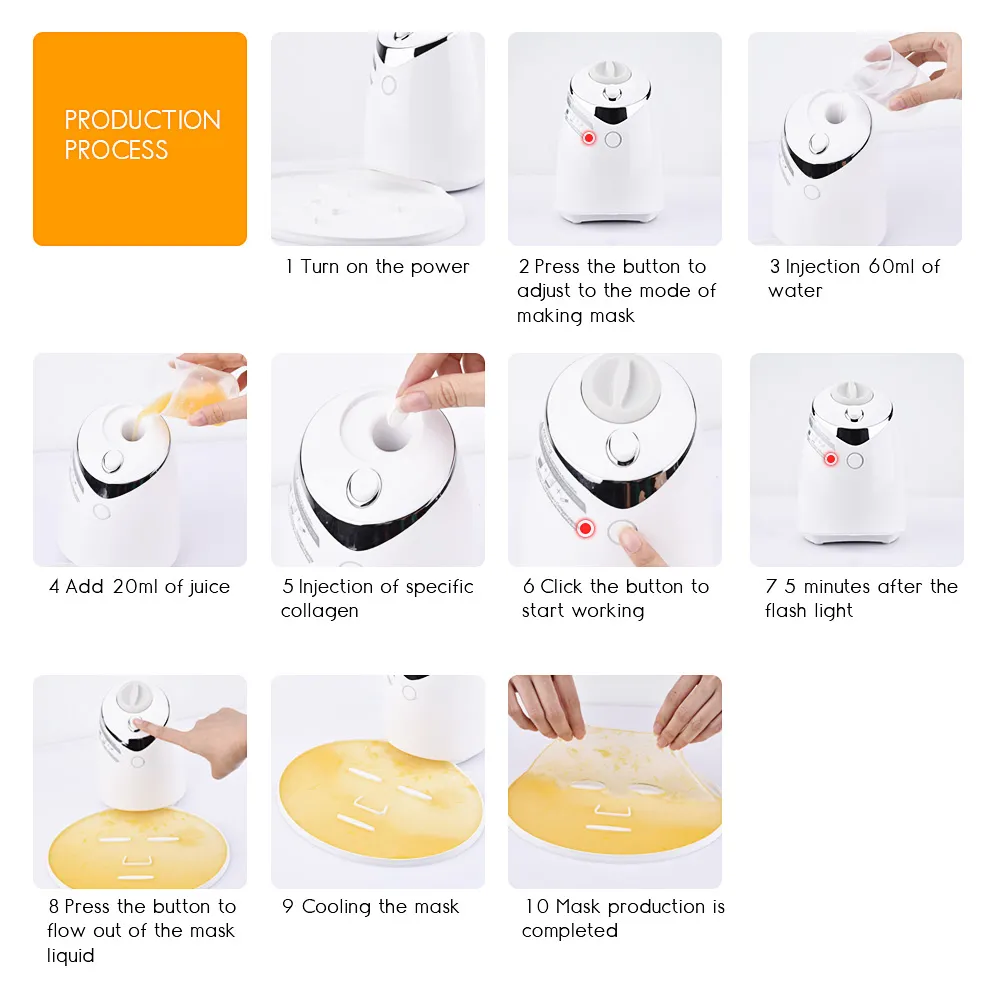 PRODUCTION PROCESS

1 Turn on the power

2 Press the button to adjust to the mode of making mask

3 Injection 60ml of water

4 Add 20ml of juice

5 Injection of specific collagen

6 Click the button to start working

7 5 minutes after the flash light

8 Press the button to flow out of the mask liquid

9 Cooling the mask

10 Mask production is completed