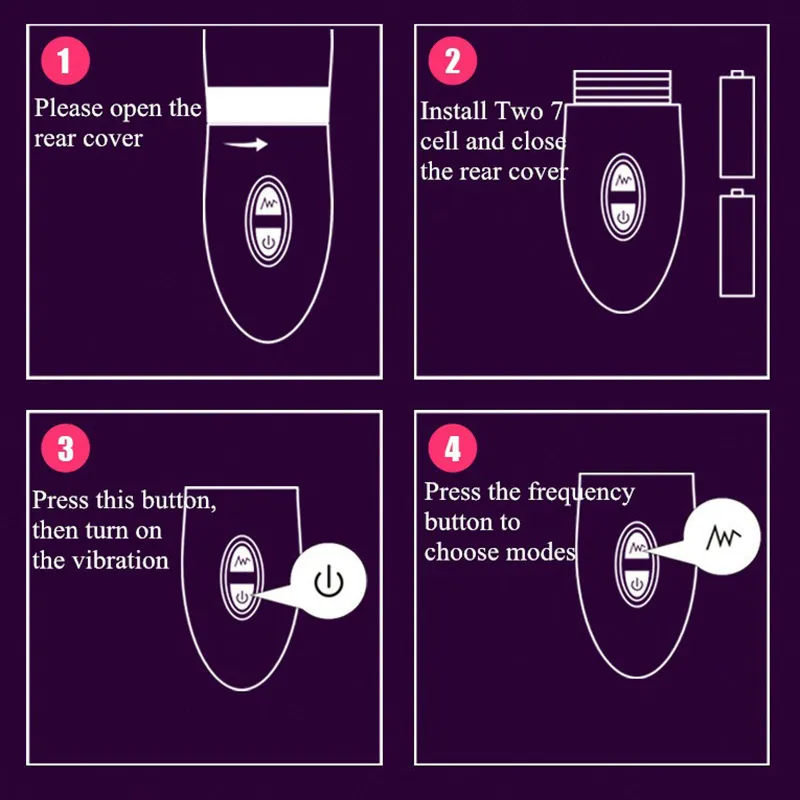 1

Please open the rear cover

2

Install Two 7 cell and close the rear cover

3

Press this button, then turn on the vibration

4

Press the frequency button to choose modes