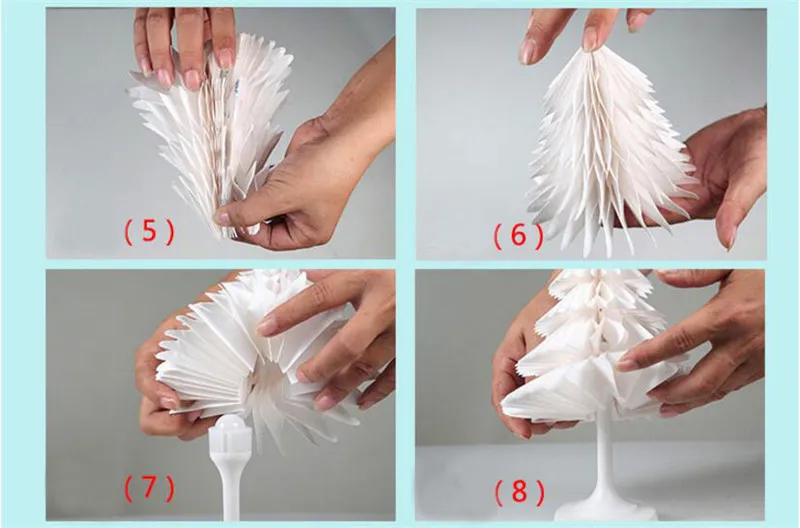 (5)

(6)

(7)

(8)