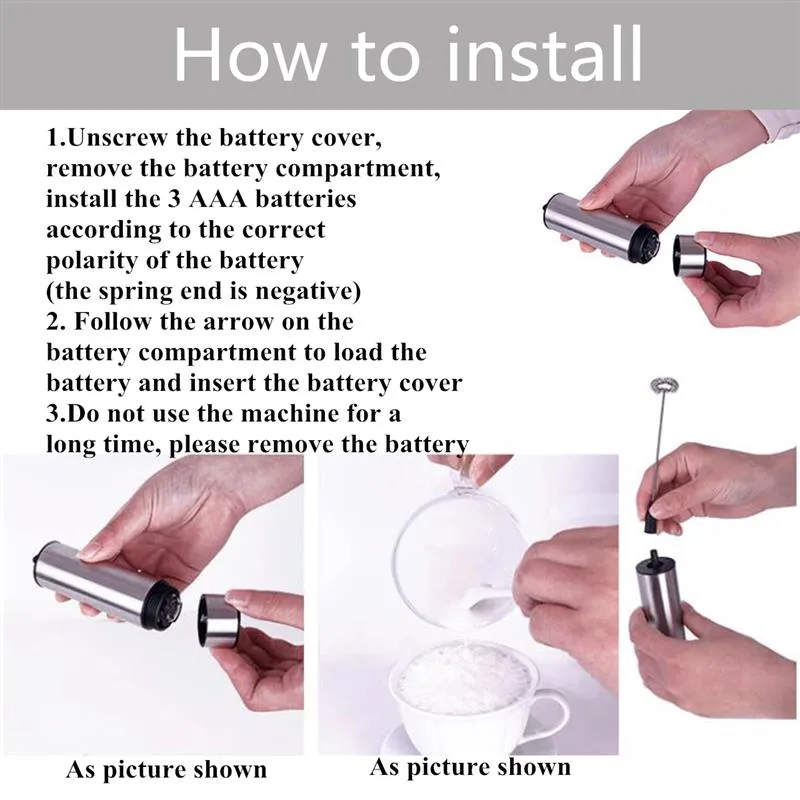 How to install

1.Unscrew the battery cover, remove the battery compartment, install the 3 AAA batteries according to the correct polarity of the battery (the spring end is negative)
2. Follow the arrow on the battery compartment to load the battery and insert the battery cover
3.Do not use the machine for a long time, please remove the battery

As picture shown

As picture shown