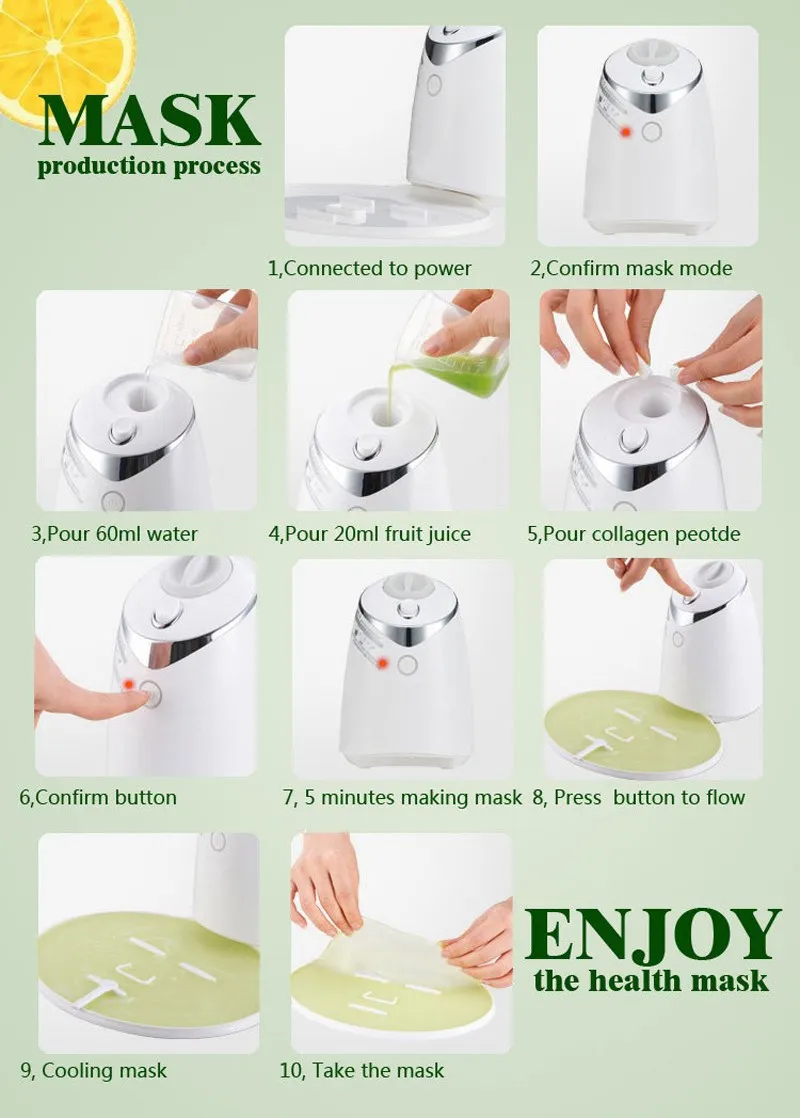 MASK
production process

1,Connected to power

2,Confirm mask mode

3,Pour 60ml water

4,Pour 20ml fruit juice

5,Pour collagen peotde

6,Confirm button

7, 5 minutes making mask

8, Press button to flow

9, Cooling mask

10, Take the mask

ENJOY
the health mask