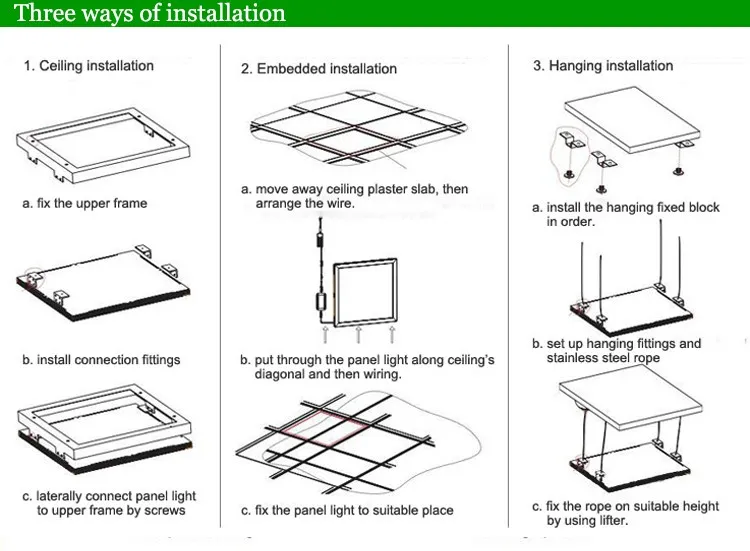 Three ways of installation

1. Ceiling installation

a. fix the upper frame

b. install connection fittings

c. laterally connect panel light to upper frame by screws

2. Embedded installation

a. move away ceiling plaster slab, then arrange the wire.

b. put through the panel light along ceiling's diagonal and then wiring.

c. fix the panel light to suitable place

3. Hanging installation

a. install the hanging fixed block in order.

b. set up hanging fittings and stainless steel rope

c. fix the rope on suitable height by using lifter.