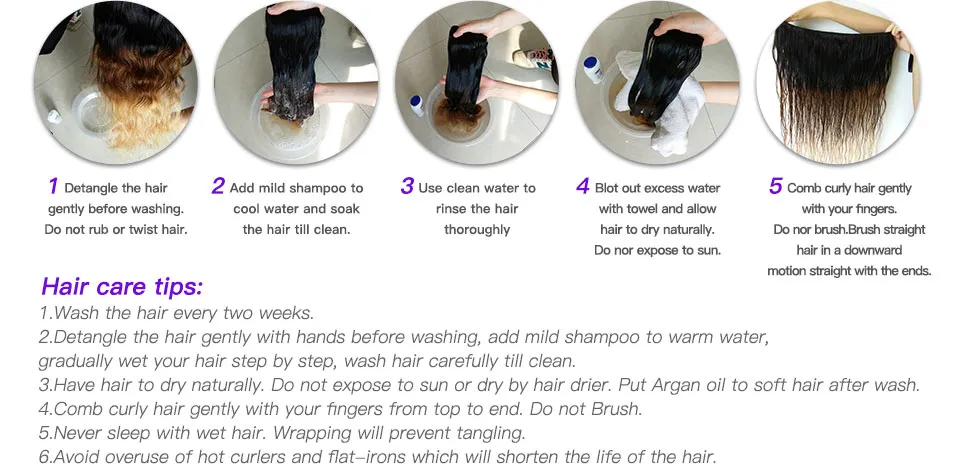 1 Detangle the hair gently before washing. Do not rub or twist hair.

2 Add mild shampoo to cool water and soak the hair till clean.

3 Use clean water to rinse the hair thoroughly

4 Blot out excess water with towel and allow hair to dry naturally. Do nor expose to sun.

5 Comb curly hair gently with your fingers. Do nor brush.Brush straight hair in a downward motion straight with the ends.

Hair care tips:
1.Wash the hair every two weeks.
2.Detangle the hair gently with hands before washing, add mild shampoo to warm water, gradually wet your hair step by step, wash hair carefully till clean.
3.Have hair to dry naturally. Do not expose to sun or dry by hair drier. Put Argan oil to soft hair after wash.
4.Comb curly hair gently with your fingers from top to end. Do not Brush.
5.Never sleep with wet hair. Wrapping will prevent tangling.
6.Avoid overuse of hot curlers and flat-irons which will shorten the life of the hair.