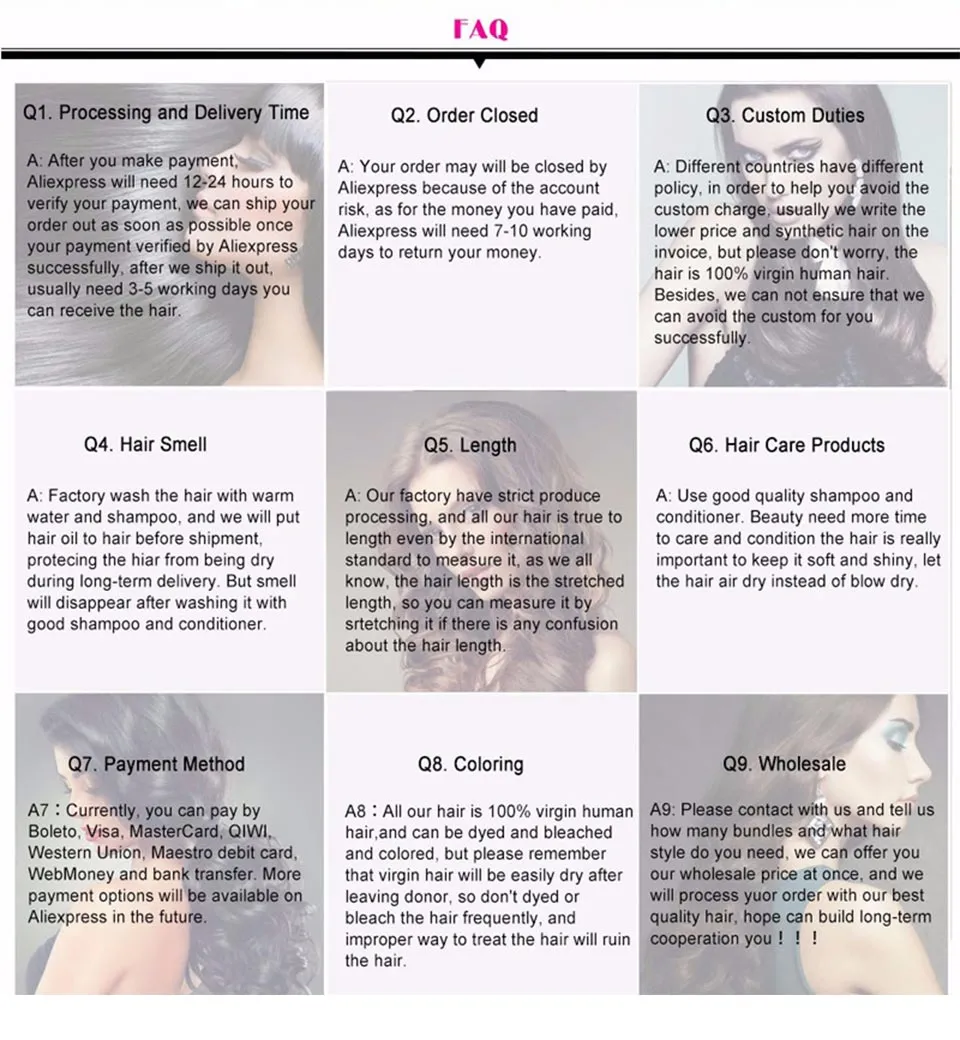 FAQ

Q1. Processing and Delivery Time

A: After you make payment, Aliexpress will need 12-24 hours to verify your payment, we can ship your order out as soon as possible once your payment verified by Aliexpress successfully, after we ship it out, usually need 3-5 working days you can receive the hair.

Q2. Order Closed

A: Your order may will be closed by Aliexpress because of the account risk, as for the money you have paid, Aliexpress will need 7-10 working days to return your money.

Q3. Custom Duties

A: Different countries have different policy, in order to help you avoid the custom charge, usually we write the lower price and synthetic hair on the invoice, but please don't worry, the hair is 100% virgin human hair. Besides, we can not ensure that we can avoid the custom for you successfully.

Q4. Hair Smell

A: Factory wash the hair with warm water and shampoo, and we will put hair oil to hair before shipment, protecing the hiar from being dry during long-term delivery. But smell will disappear after washing it with good shampoo and conditioner.

Q5. Length

A: Our factory have strict produce processing, and all our hair is true to length even by the international standard to measure it, as we all know, the hair length is the stretched length, so you can measure it by srtetching it if there is any confusion about the hair length.

Q6. Hair Care Products

A: Use good quality shampoo and conditioner. Beauty need more time to care and condition the hair is really important to keep it soft and shiny, let the hair air dry instead of blow dry.

Q7. Payment Method

A7：Currently, you can pay by Boleto, Visa, MasterCard, QIWI, Western Union, Maestro debit card, WebMoney and bank transfer. More payment options will be available on Aliexpress in the future.

Q8. Coloring

A8：All our hair is 100% virgin human hair,and can be dyed and bleached and colored, but please remember that virgin hair will be easily dry after leaving donor, so don't dyed or bleach the hair frequently, and improper way to treat the hair will ruin the hair.

Q9. Wholesale

A9: Please contact with us and tell us how many bundles and what hair style do you need, we can offer you our wholesale price at once, and we will process yuor order with our best quality hair, hope can build long-term cooperation you！！！