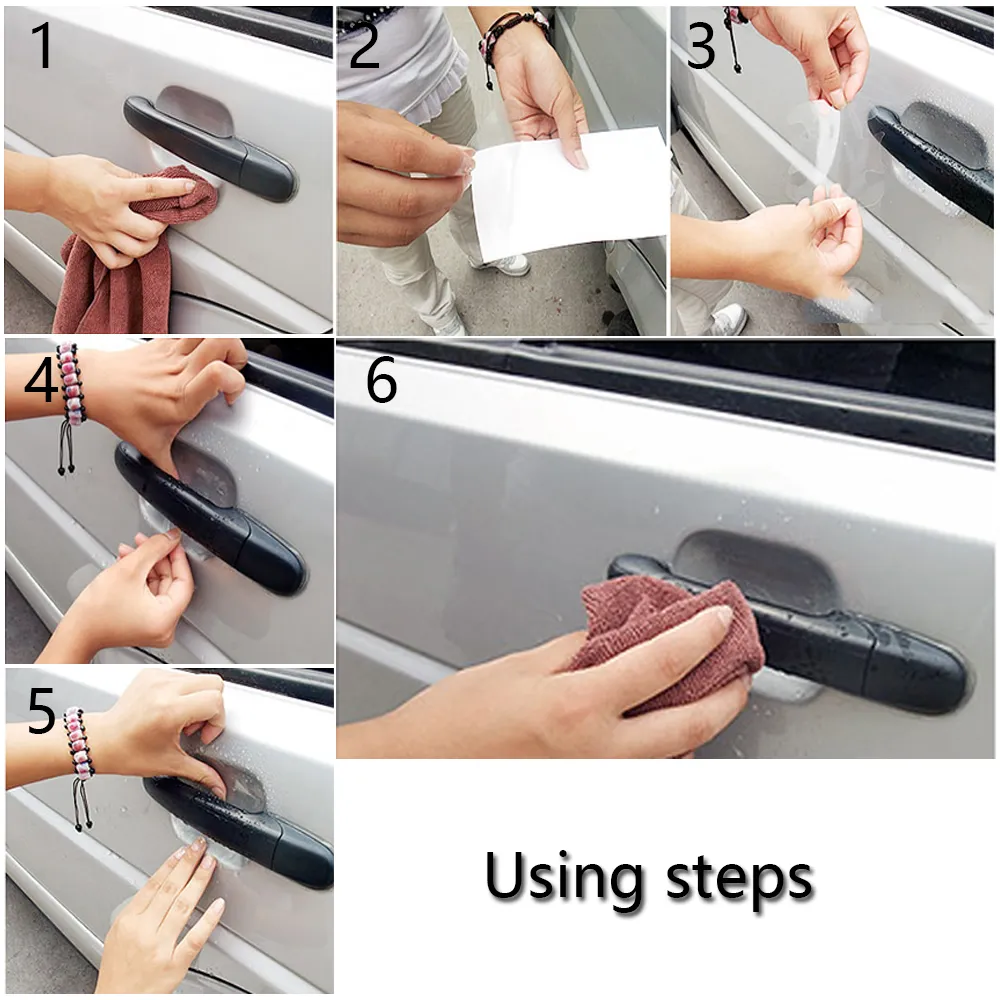 1

2

3

4

6

5

Using steps