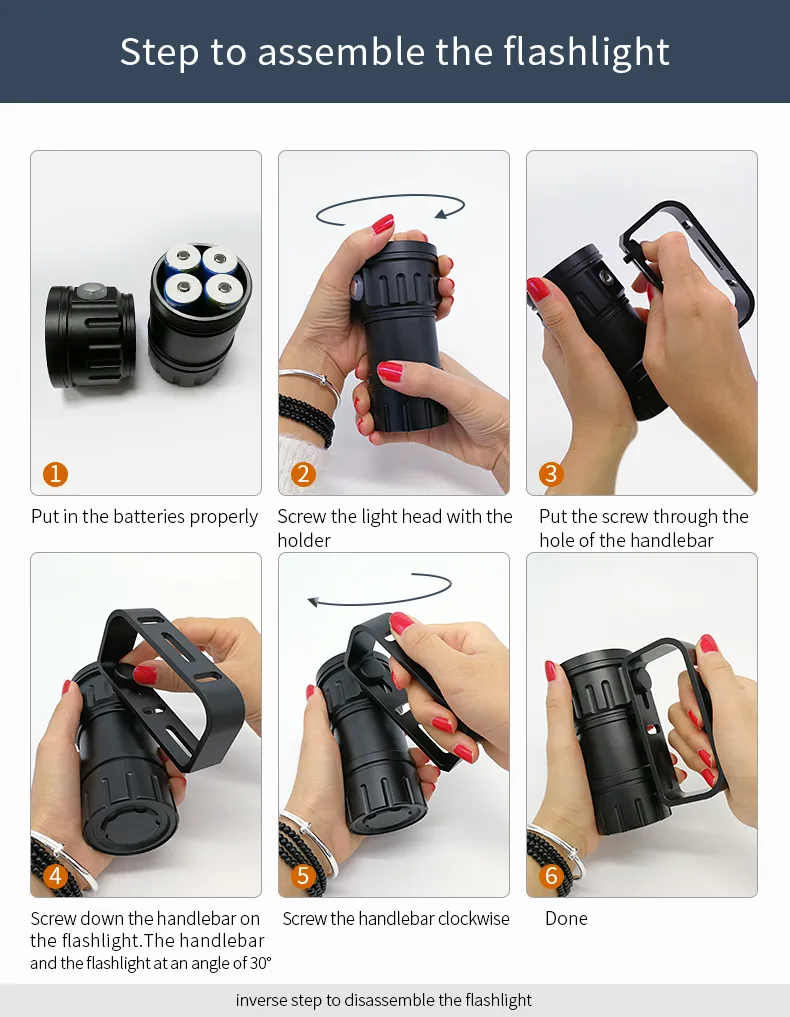 Step to assemble the flashlight

1
Put in the batteries properly

2
Screw the light head with the holder

3
Put the screw through the hole of the handlebar

4
Screw down the handlebar on the flashlight.The handlebar and the flashlight at an angle of 30°

5
Screw the handlebar clockwise

6
Done

inverse step to disassemble the flashlight