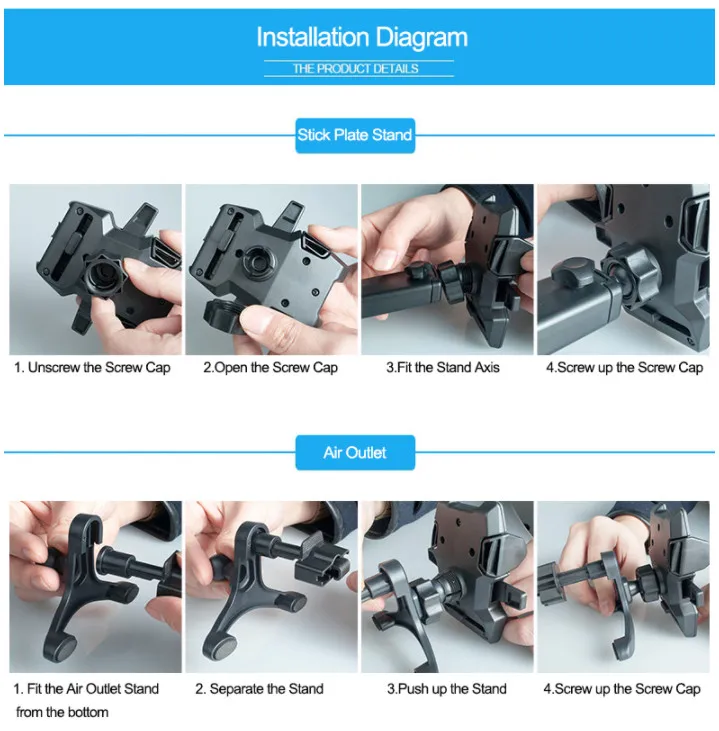 Installation Diagram
THE PRODUCT DETAILS

Stick Plate Stand

1. Unscrew the Screw Cap
2.Open the Screw Cap
3.Fit the Stand Axis
4.Screw up the Screw Cap

Air Outlet

1. Fit the Air Outlet Stand from the bottom
2. Separate the Stand
3.Push up the Stand
4.Screw up the Screw Cap