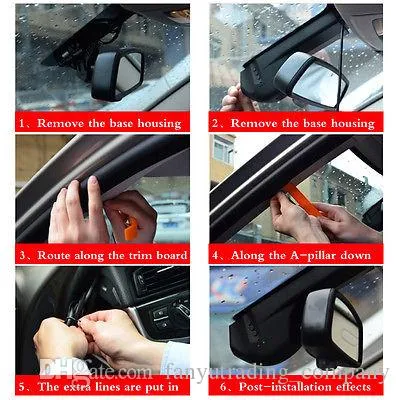 1、Remove the base housing

2、Remove the base housing

3、Route along the trim board

4、Along the A-pillar down

DHgate.com fanyutrading_company

5、The extra lines are put in

6、Post-installation effects