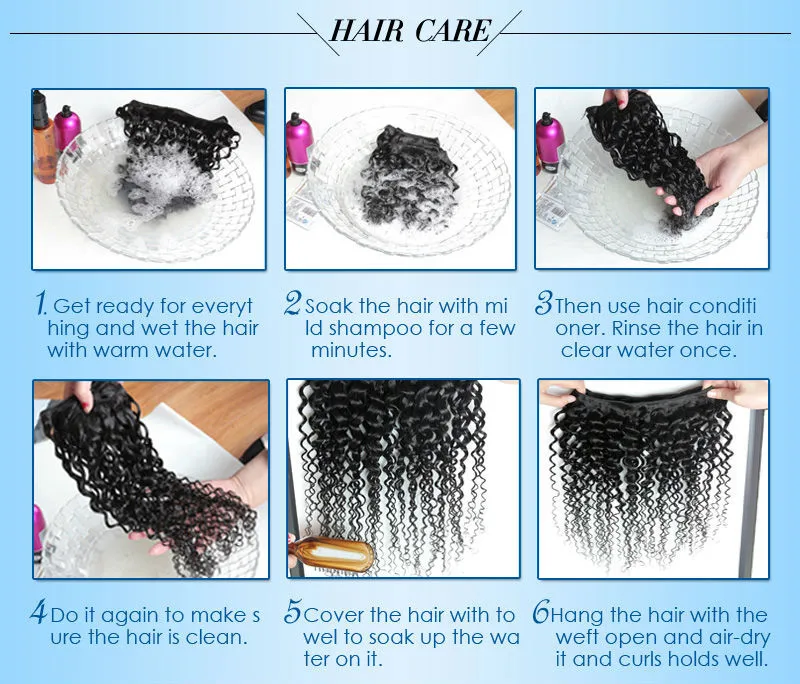 HAIR CARE

1. Get ready for everyt hing and wet the hair with warm water.

2 Soak the hair with mi ld shampoo for a few minutes.

3 Then use hair conditi oner. Rinse the hair in clear water once.

4 Do it again to make s ure the hair is clean.

5 Cover the hair with to wel to soak up the wa ter on it.

6 Hang the hair with the weft open and air-dry it and curls holds well.