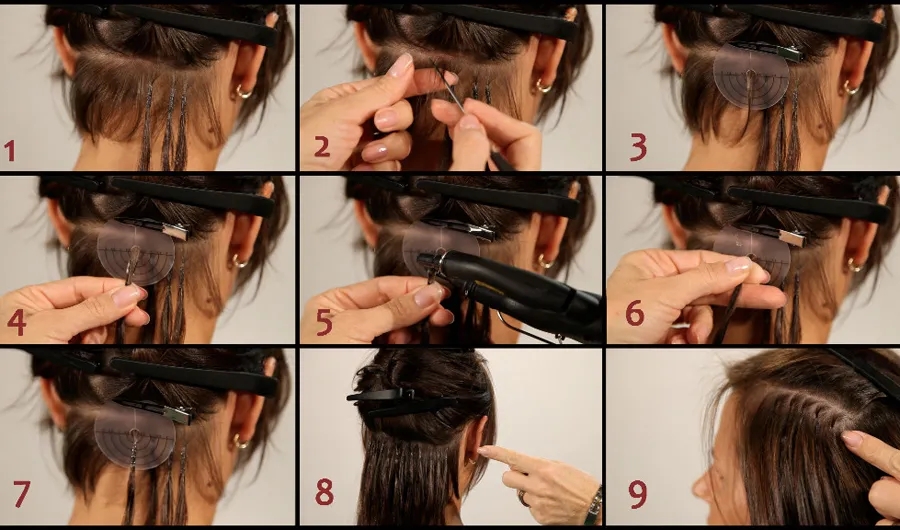 1
2
3
4
5
6
7
8
9