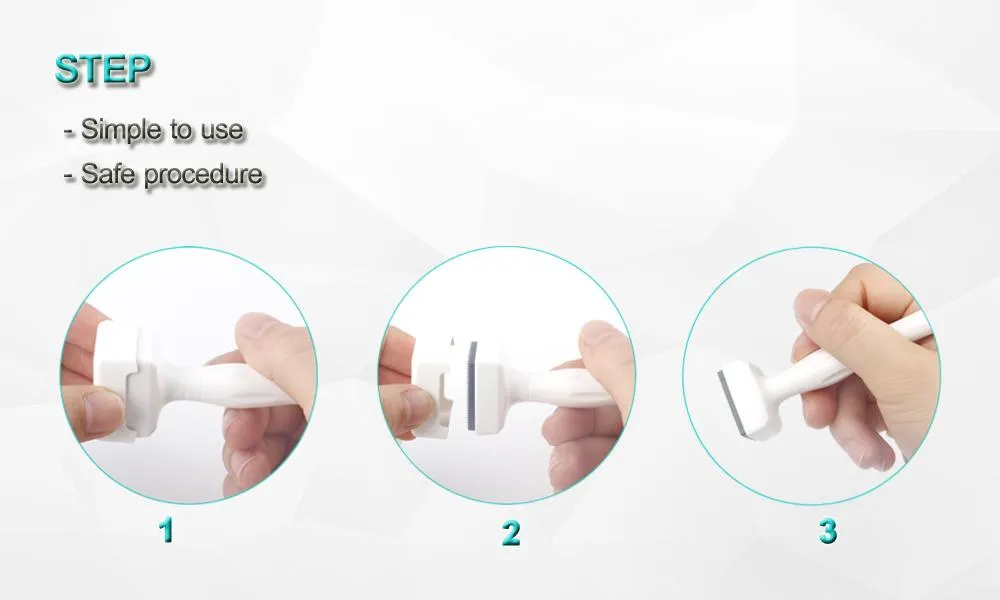 STEP

- Simple to use
- Safe procedure

1

2

3