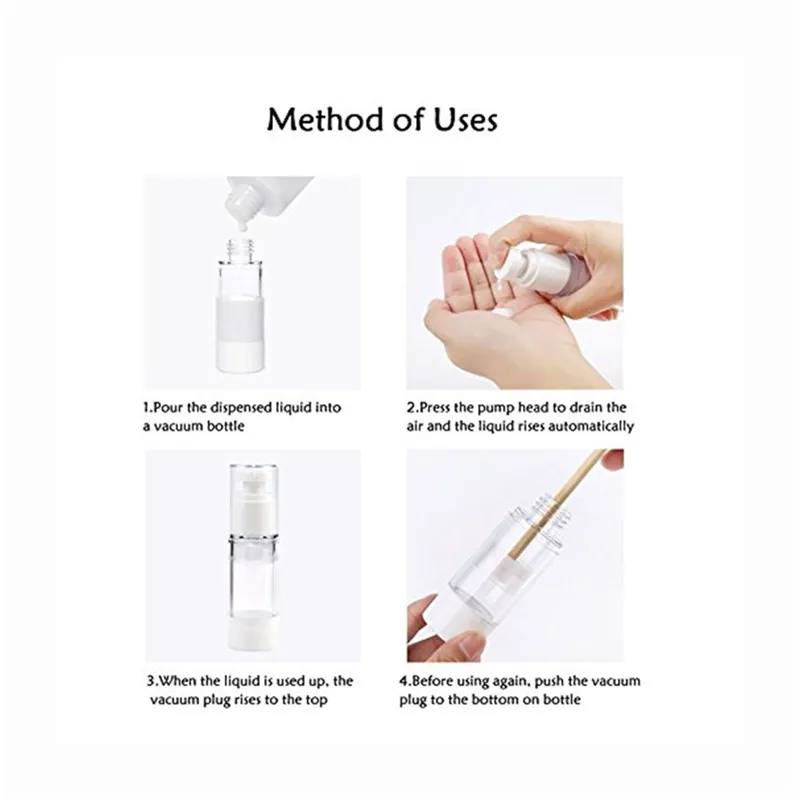 Method of Uses

1.Pour the dispensed liquid into a vacuum bottle

2.Press the pump head to drain the air and the liquid rises automatically

3.When the liquid is used up, the vacuum plug rises to the top

4.Before using again, push the vacuum plug to the bottom on bottle