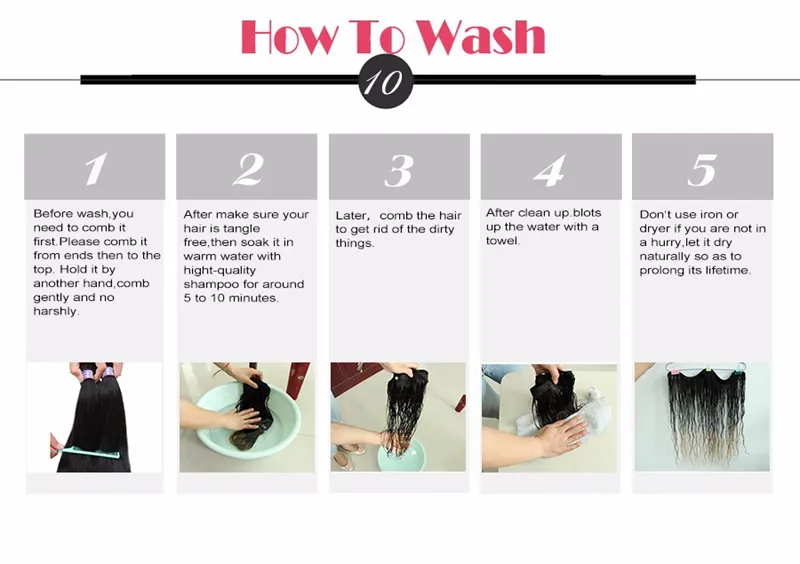 How To Wash

10

1

Before wash,you need to comb it first.Please comb it from ends then to the top. Hold it by another hand,comb gently and no harshly.

2

After make sure your hair is tangle free,then soak it in warm water with hight-quality shampoo for around 5 to 10 minutes.

3

Later, comb the hair to get rid of the dirty things.

4

After clean up.blots up the water with a towel.

5

Don't use iron or dryer if you are not in a hurry,let it dry naturally so as to prolong its lifetime.