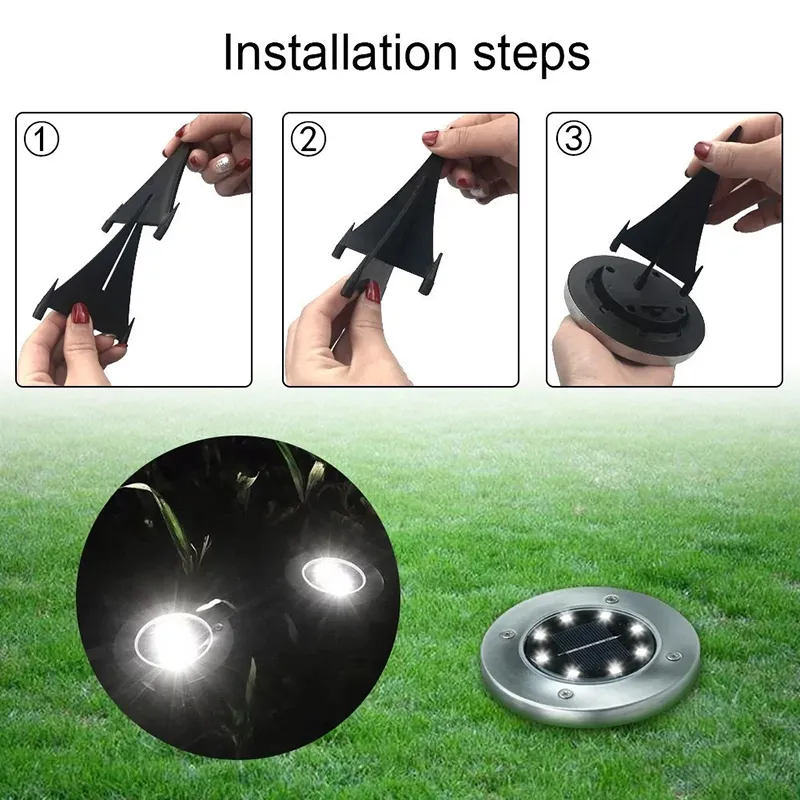 Installation steps

①

②

③