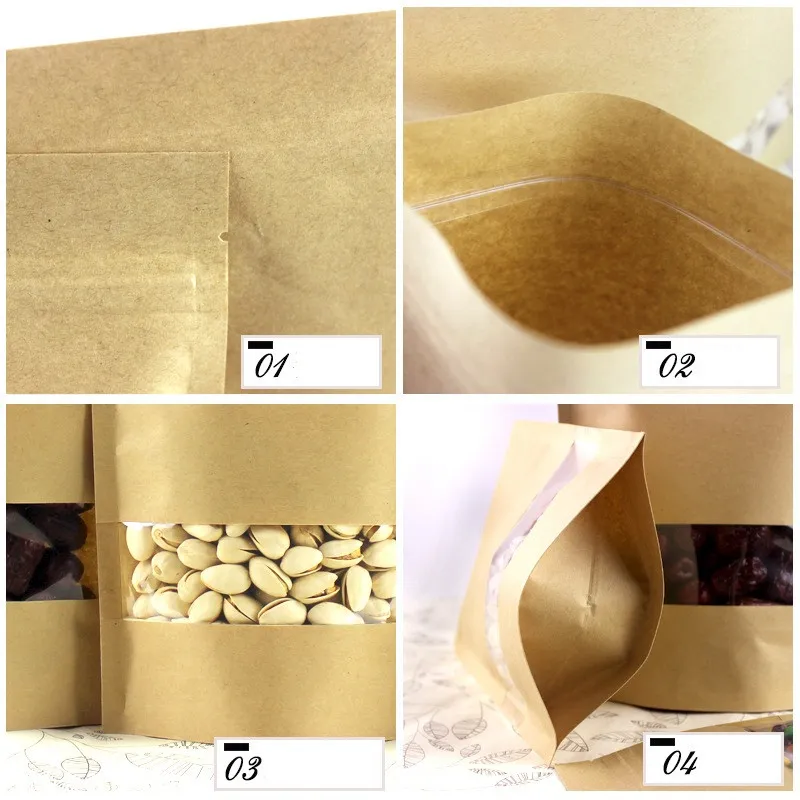 01

02

03

04