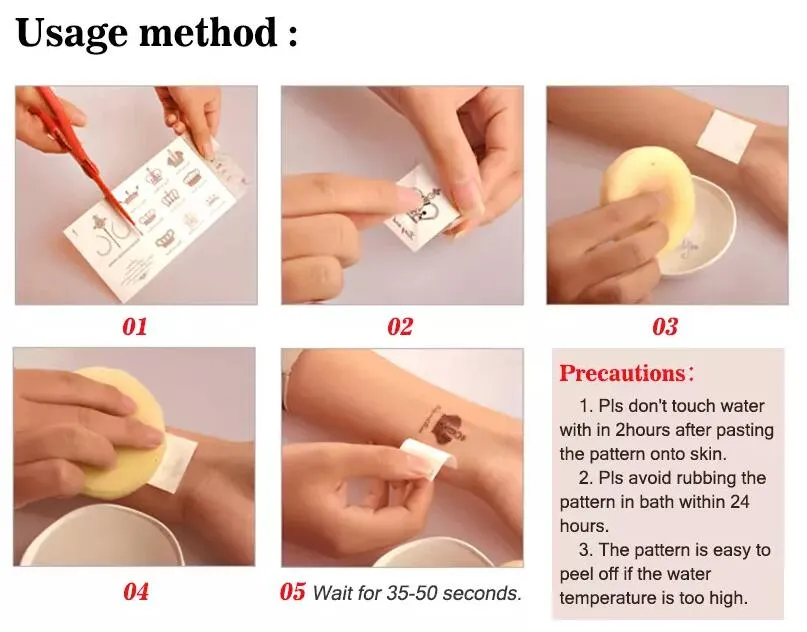 Usage method :

01

02

03

04

05 Wait for 35-50 seconds.

Precautions:

1. Pls don't touch water with in 2hours after pasting the pattern onto skin.

2. Pls avoid rubbing the pattern in bath within 24 hours.

3. The pattern is easy to peel off if the water temperature is too high.