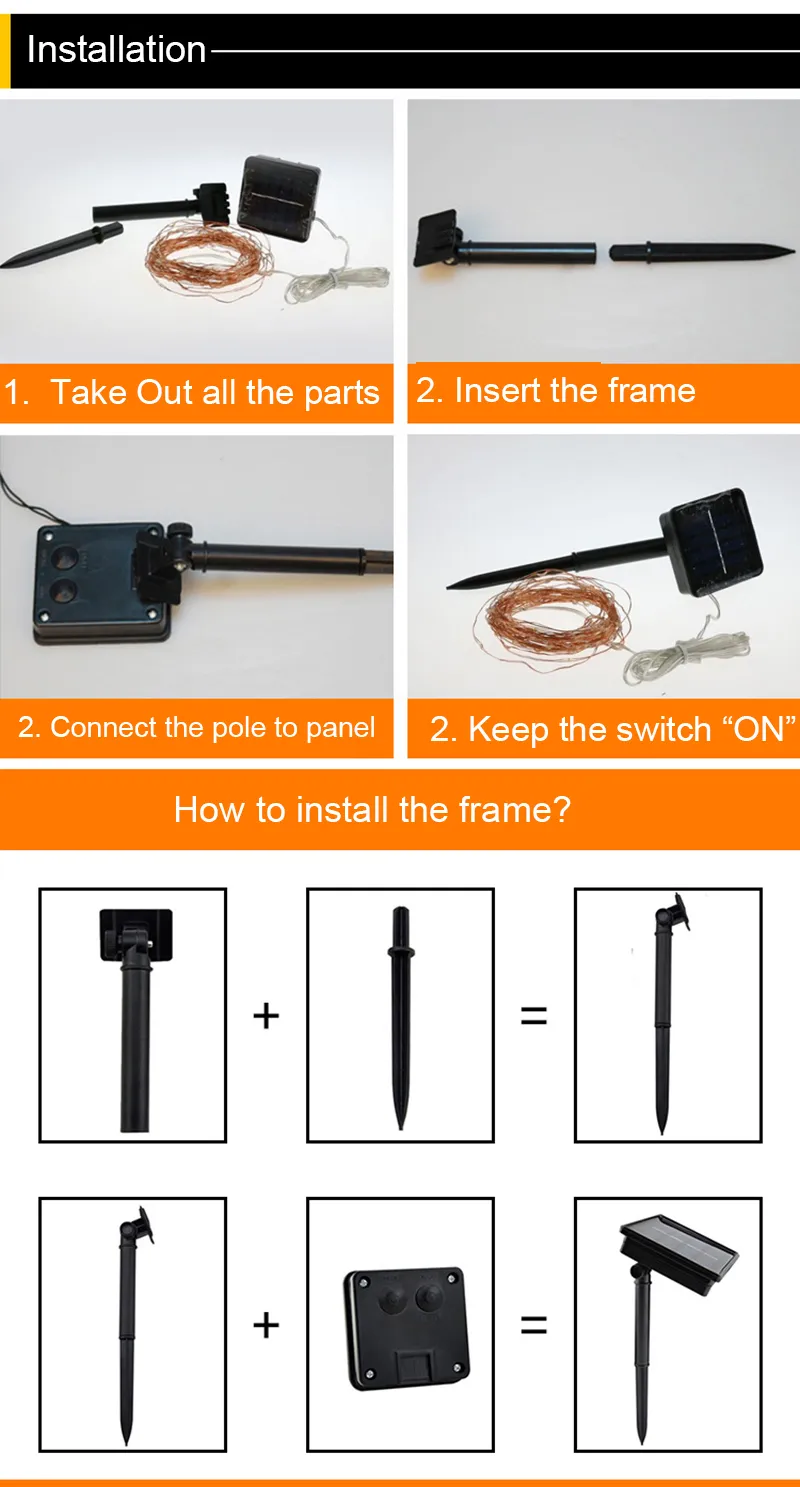 Installation

1. Take Out all the parts

2. Insert the frame

2. Connect the pole to panel

2. Keep the switch “ON”

How to install the frame?

+

=

+

=