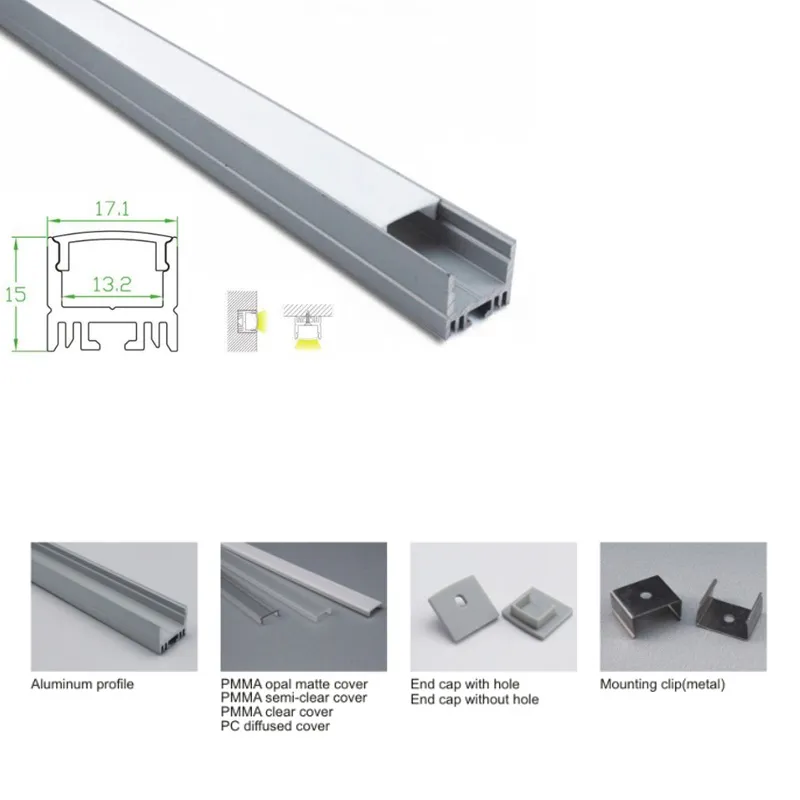 17.1
15
13.2

Aluminum profile

PMMA opal matte cover
PMMA semi-clear cover
PMMA clear cover
PC diffused cover

End cap with hole
End cap without hole

Mounting clip(metal)