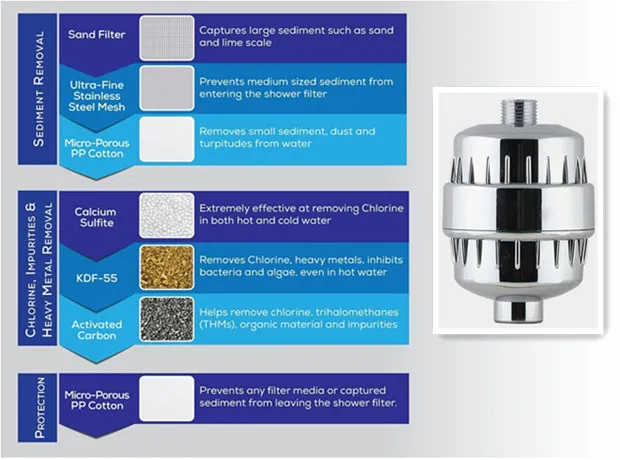 SEDIMENT REMOVAL

Sand Filter
Captures large sediment such as sand and lime scale

Ultra-Fine Stainless Steel Mesh
Prevents medium sized sediment from entering the shower filter

Micro-Porous PP Cotton
Removes small sediment, dust and turpitudes from water

CHLORINE, IMPURITIES & HEAVY METAL REMOVAL

Calcium Sulfite
Extremely effective at removing Chlorine in both hot and cold water

KDF-55
Removes Chlorine, heavy metals, inhibits bacteria and algae, even in hot water

Activated Carbon
Helps remove chlorine, trihalomethanes (THMs), organic material and impurities

PROTECTION

Micro-Porous PP Cotton
Prevents any filter media or captured sediment from leaving the shower filter.