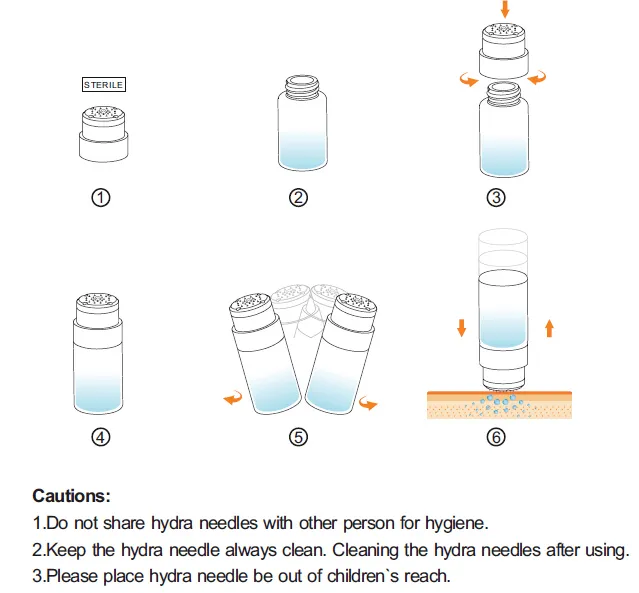 STERILE

①

②

③

④

⑤

⑥

Cautions:

1.Do not share hydra needles with other person for hygiene.

2.Keep the hydra needle always clean. Cleaning the hydra needles after using.

3.Please place hydra needle be out of children`s reach.