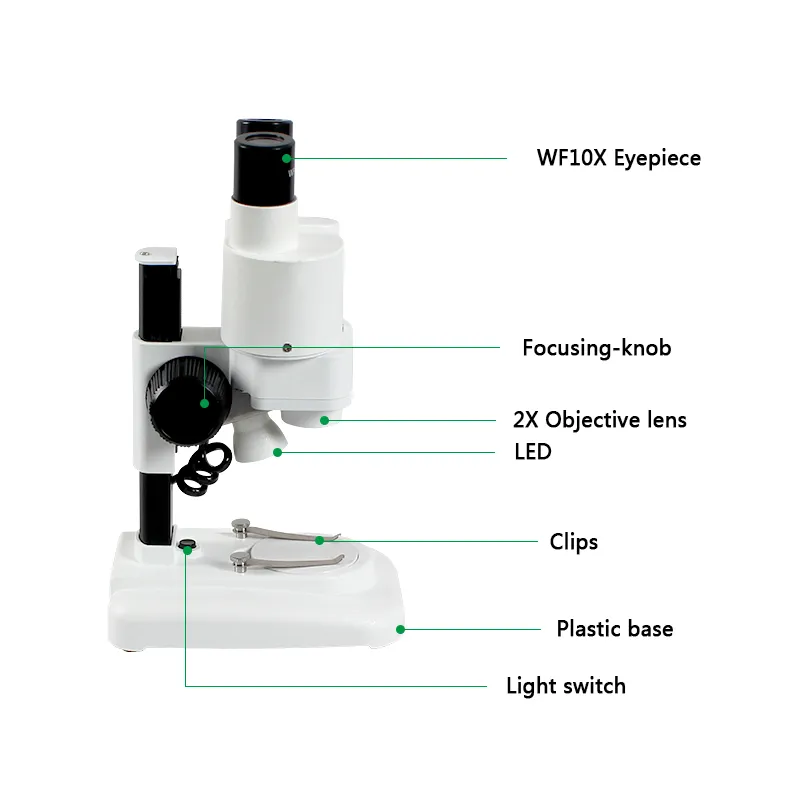 WF10X Eyepiece
Focusing-knob
2X Objective lens
LED
Clips
Plastic base
Light switch