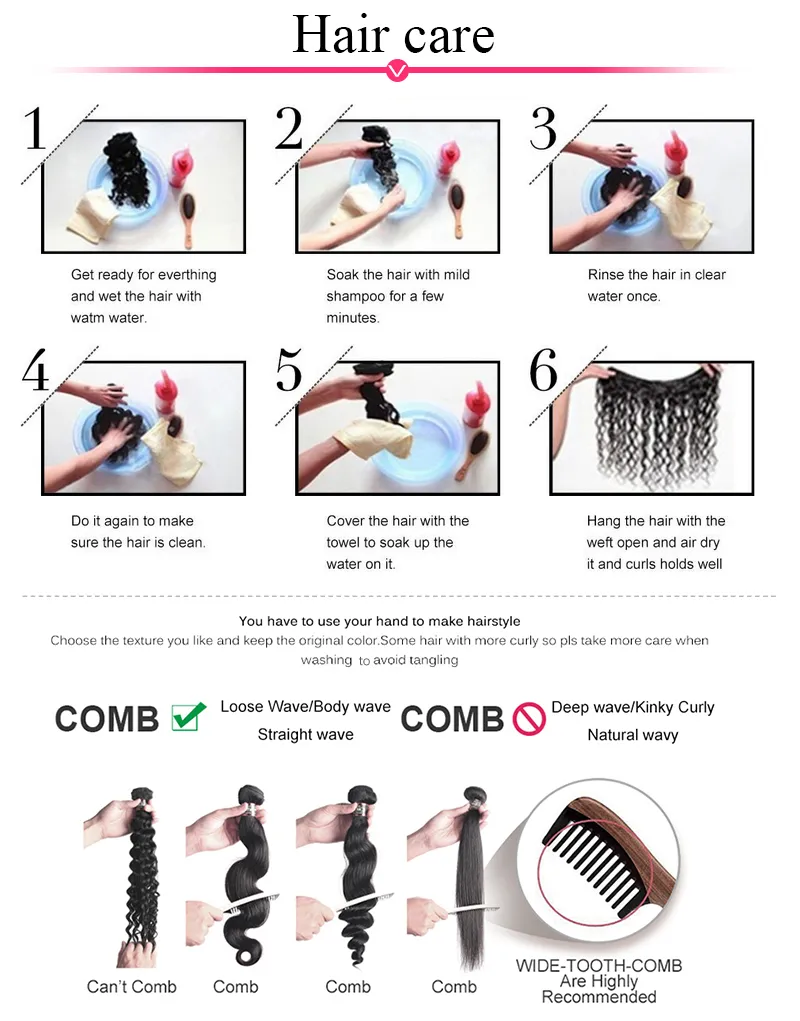 Hair care

1
Get ready for everthing and wet the hair with watm water.

2
Soak the hair with mild shampoo for a few minutes.

3
Rinse the hair in clear water once.

4
Do it again to make sure the hair is clean.

5
Cover the hair with the towel to soak up the water on it.

6
Hang the hair with the weft open and air dry it and curls holds well

You have to use your hand to make hairstyle
Choose the texture you like and keep the original color.Some hair with more curly so pls take more care when washing to avoid tangling

COMB Loose Wave/Body wave Straight wave

COMB Deep wave/Kinky Curly Natural wavy

Can't Comb Comb Comb Comb

WIDE-TOOTH-COMB Are Highly Recommended