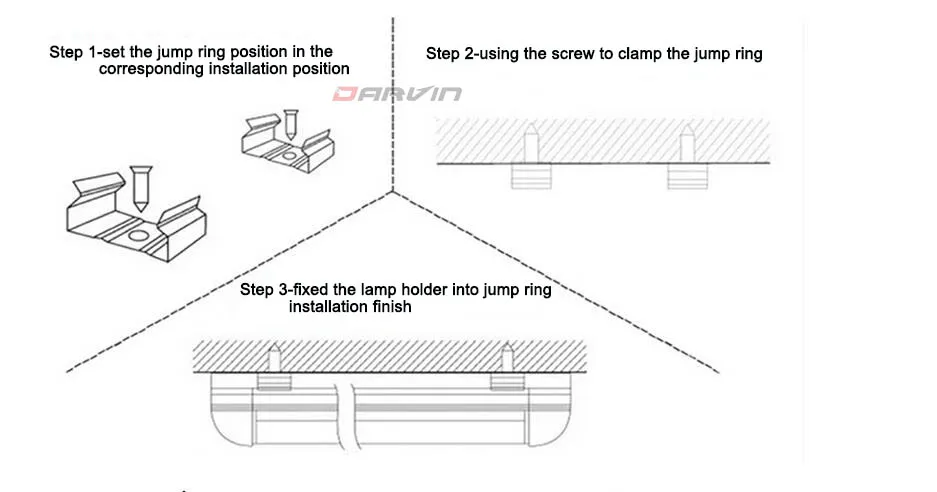 Step 1-set the jump ring position in the corresponding installation position

DARVIN

Step 2-using the screw to clamp the jump ring

Step 3-fixed the lamp holder into jump ring installation finish