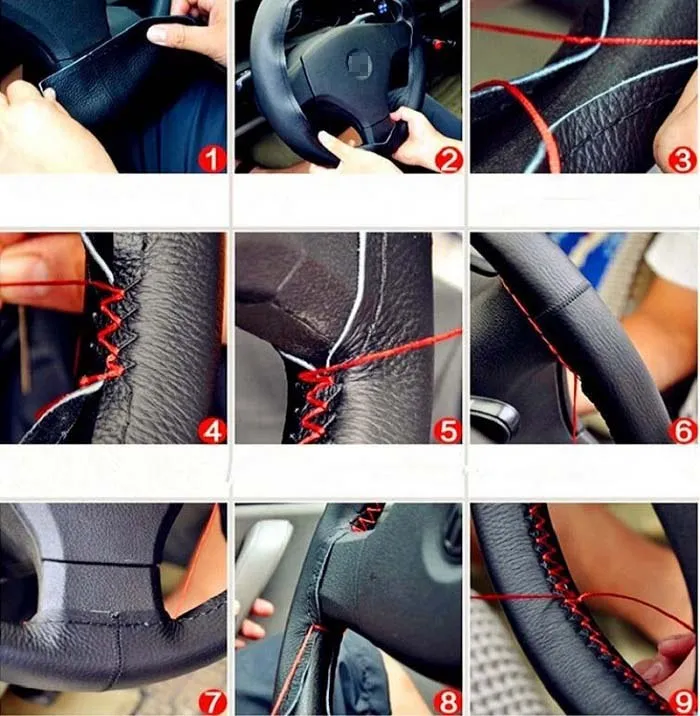 1

2

3

4

5

6

7

8

9