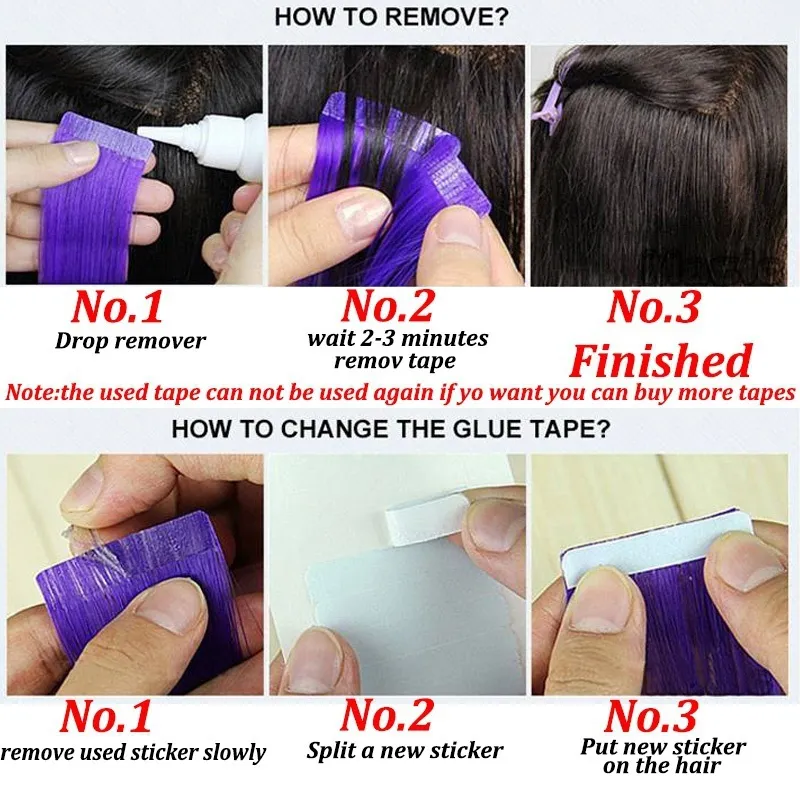 HOW TO REMOVE?

No.1
Drop remover

No.2
wait 2-3 minutes
remov tape

No.3
Finished

Note:the used tape can not be used again if yo want you can buy more tapes

HOW TO CHANGE THE GLUE TAPE?

No.1
remove used sticker slowly

No.2
Split a new sticker

No.3
Put new sticker
on the hair