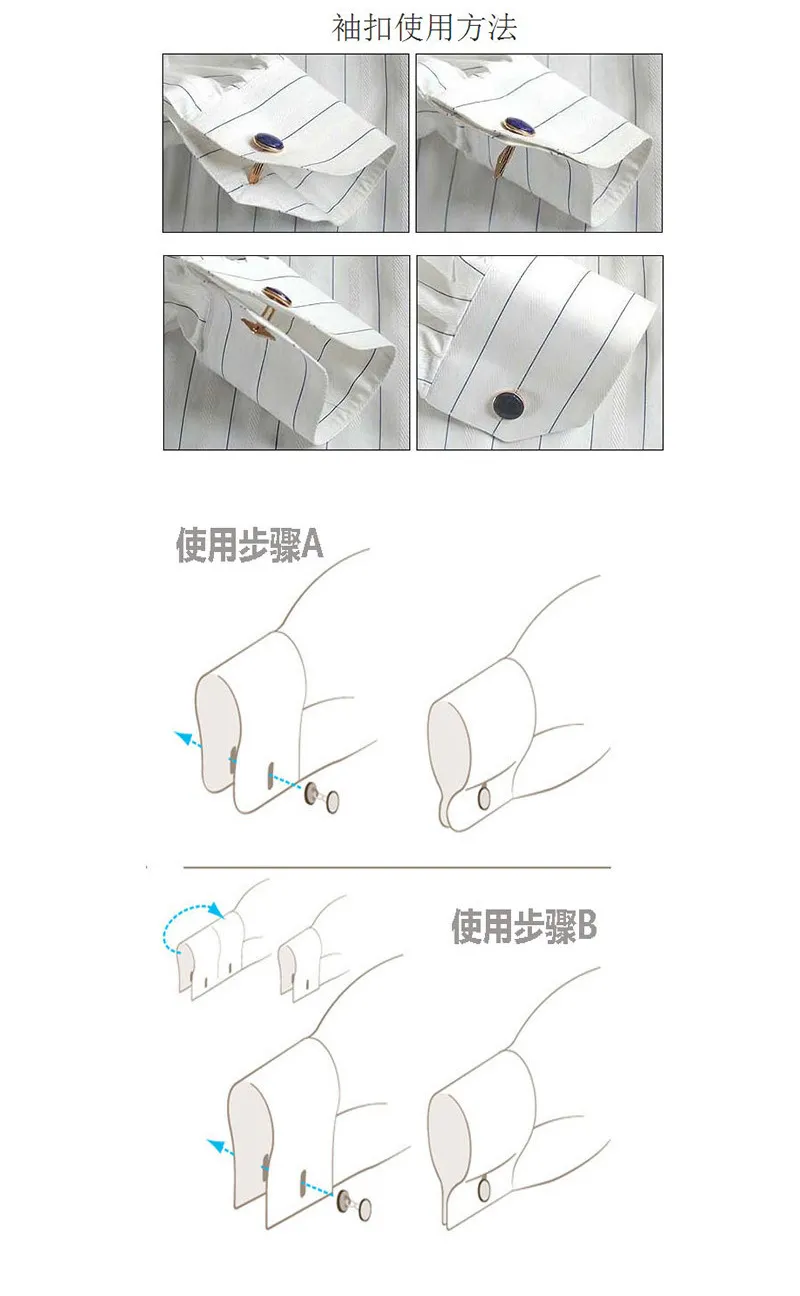 袖扣使用方法

使用步骤A

使用步骤B