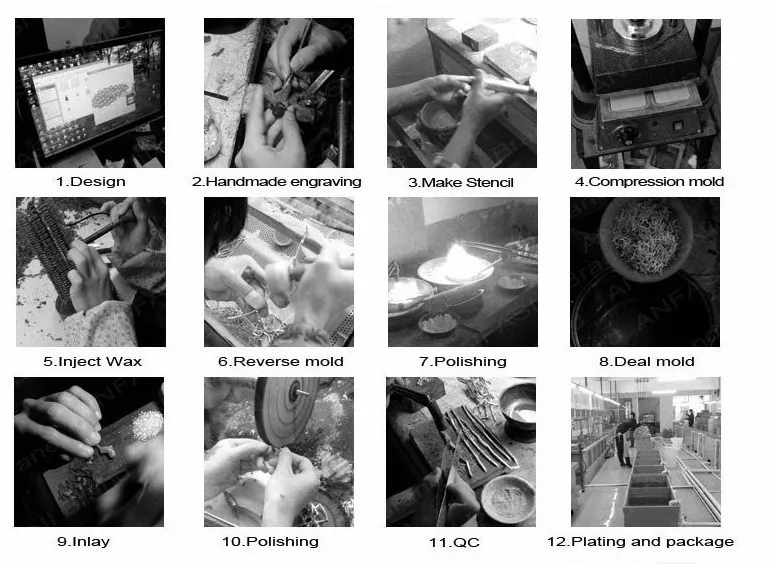 1.Design

2.Handmade engraving

3.Make Stencil

4.Compression mold

5.Inject Wax

6.Reverse mold

7.Polishing

8.Deal mold

9.Inlay

10.Polishing

11.QC

12.Plating and package