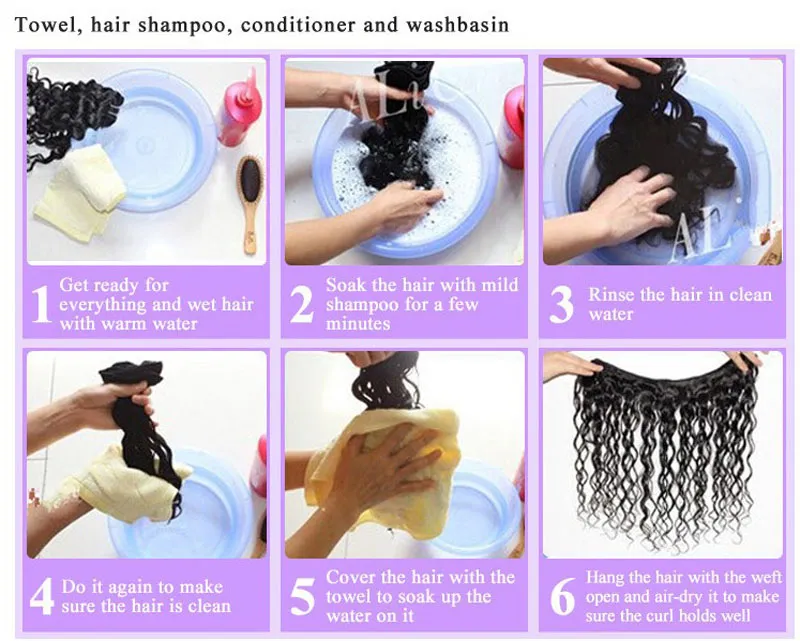 Towel, hair shampoo, conditioner and washbasin

1 Get ready for everything and wet hair with warm water

2 Soak the hair with mild shampoo for a few minutes

3 Rinse the hair in clean water

4 Do it again to make sure the hair is clean

5 Cover the hair with the towel to soak up the water on it

6 Hang the hair with the weft open and air-dry it to make sure the curl holds well