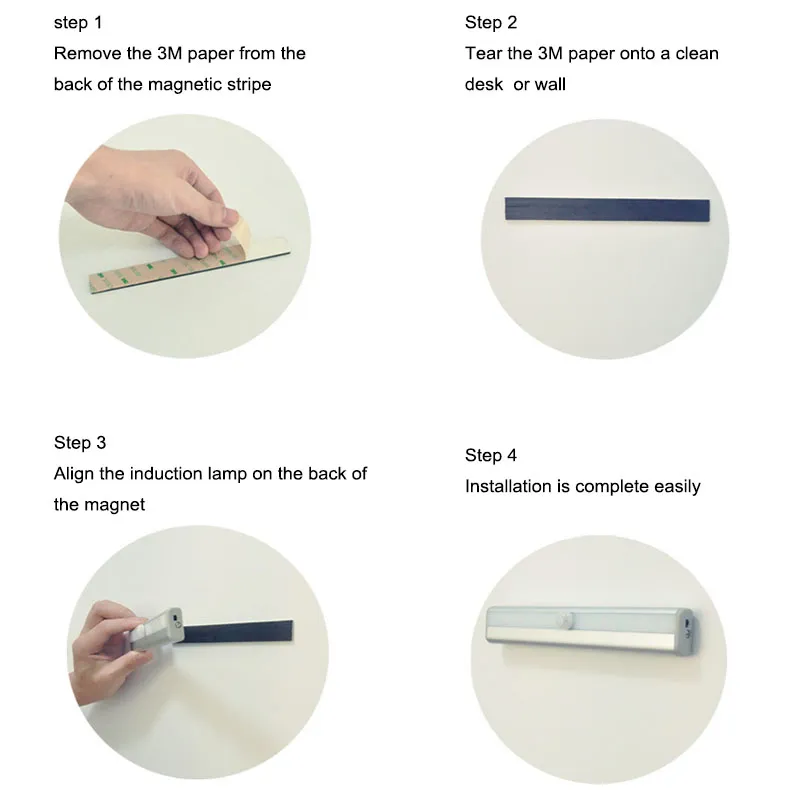 step 1
Remove the 3M paper from the back of the magnetic stripe

Step 2
Tear the 3M paper onto a clean desk  or wall

Step 3
Align the induction lamp on the back of the magnet

Step 4
Installation is complete easily