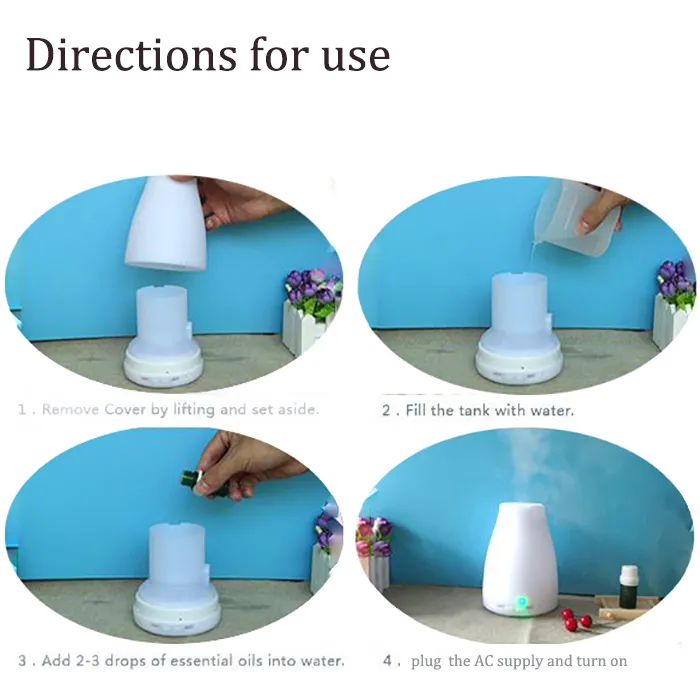 Directions for use

1 . Remove Cover by lifting and set aside.

2 . Fill the tank with water.

3 . Add 2-3 drops of essential oils into water.

4 . plug the AC supply and turn on