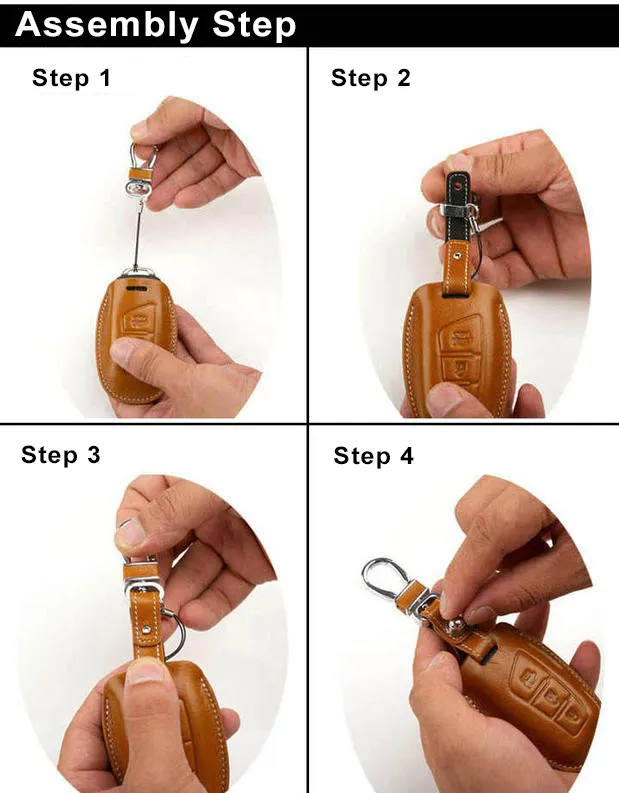 Assembly Step

Step 1

Step 2

Step 3

Step 4