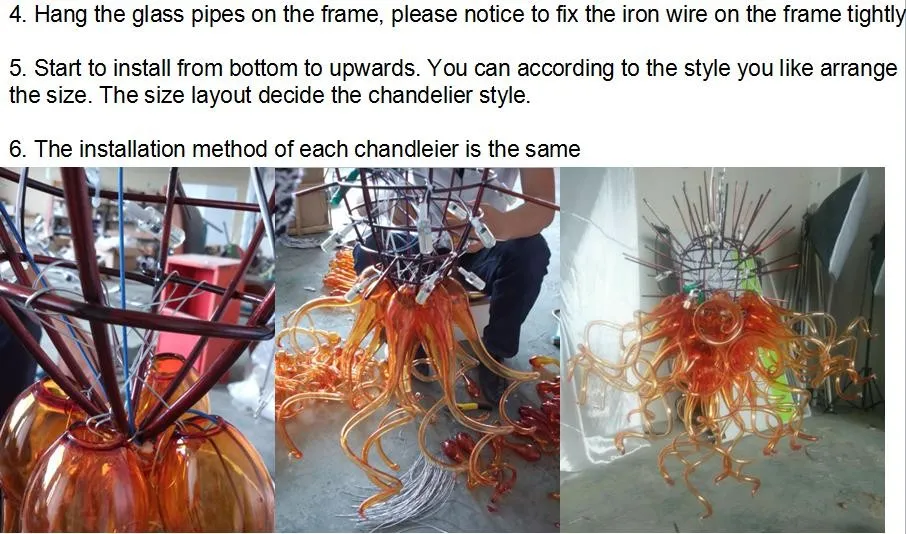 4. Hang the glass pipes on the frame, please notice to fix the iron wire on the frame tightly

5. Start to install from bottom to upwards. You can according to the style you like arrange the size. The size layout decide the chandelier style.

6. The installation method of each chandleier is the same